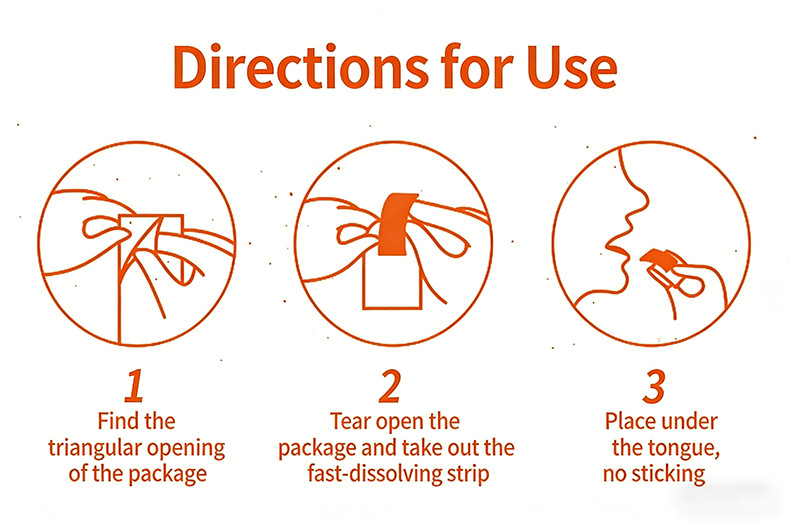 Directions for Use

1
Find the triangular opening of the package

2
Tear open the package and take out the fast-dissolving strip

3
Place under the tongue, no sticking