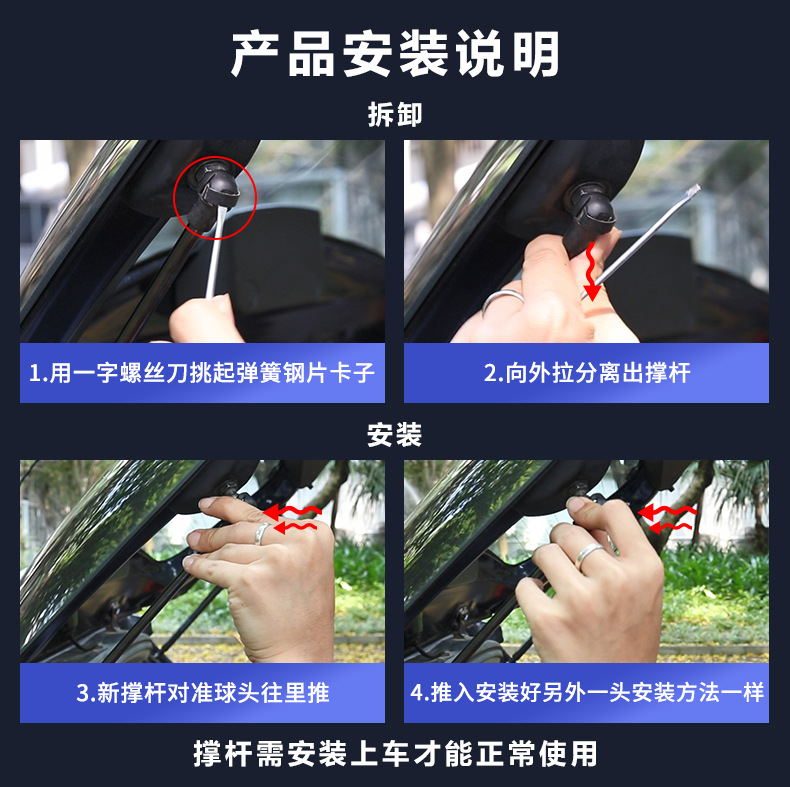 产品安装说明

拆卸

1.用一字螺丝刀挑起弹簧钢片卡子

2.向外拉分离出撑杆

安装

3.新撑杆对准球头往里推

4.推入安装好另外一头安装方法一样

撑杆需安装上车才能正常使用