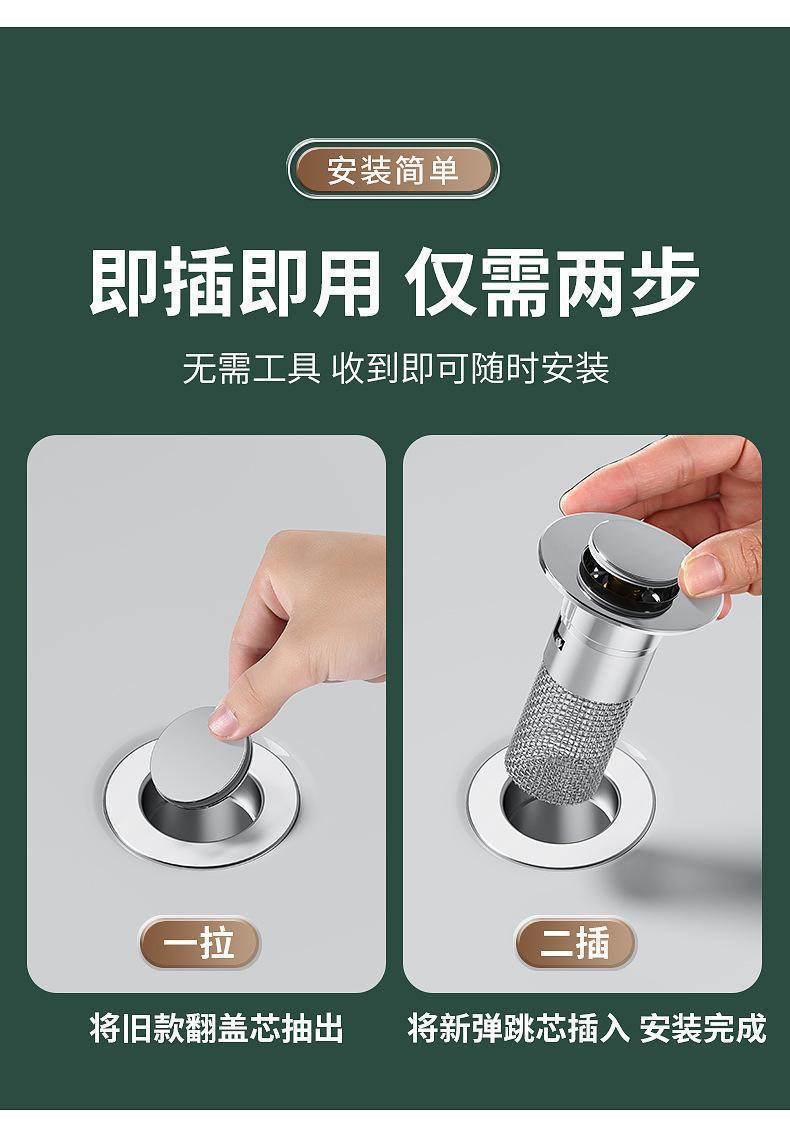 安装简单

即插即用 仅需两步

无需工具 收到即可随时安装

一拉

将旧款翻盖芯抽出

二插

将新弹跳芯插入 安装完成