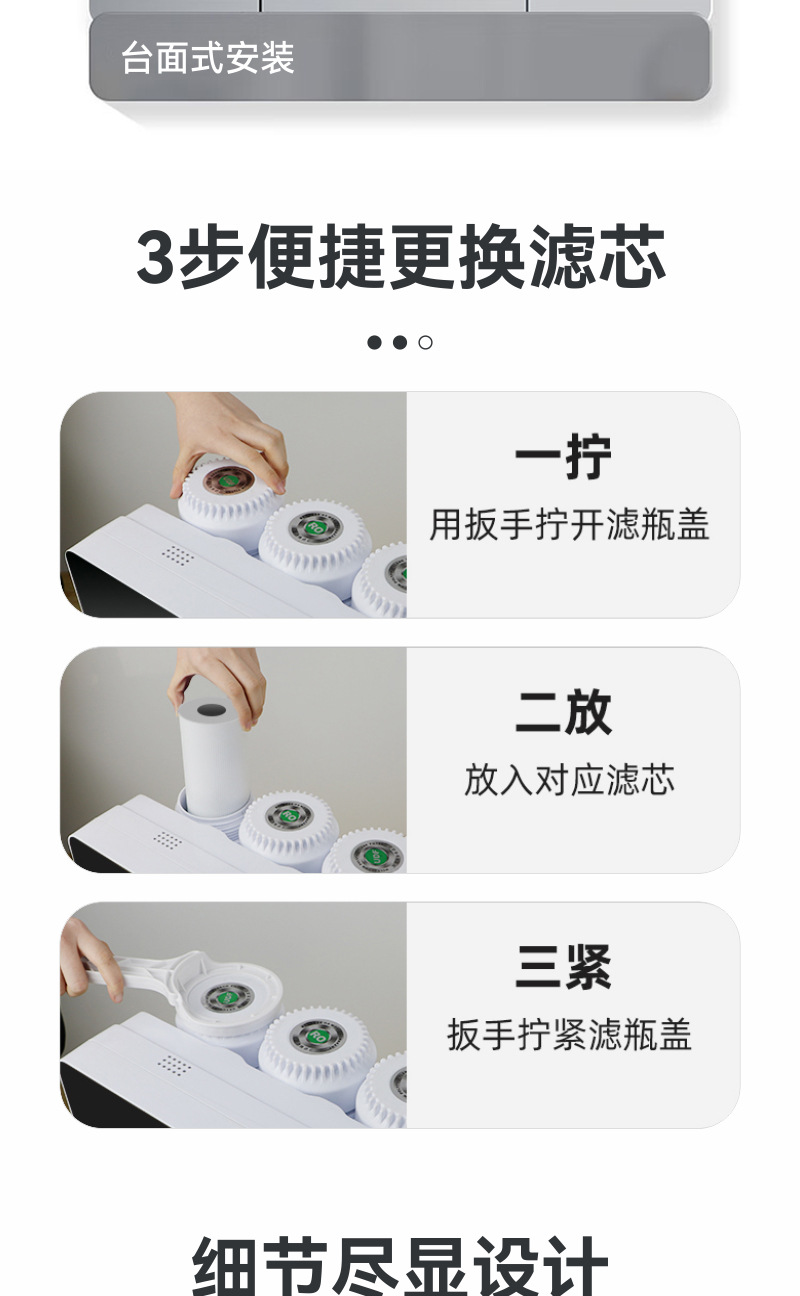 台面式安装

3步便捷更换滤芯

一拧
用扳手拧开滤瓶盖

二放
放入对应滤芯

三紧
扳手拧紧滤瓶盖

细节尽显设计