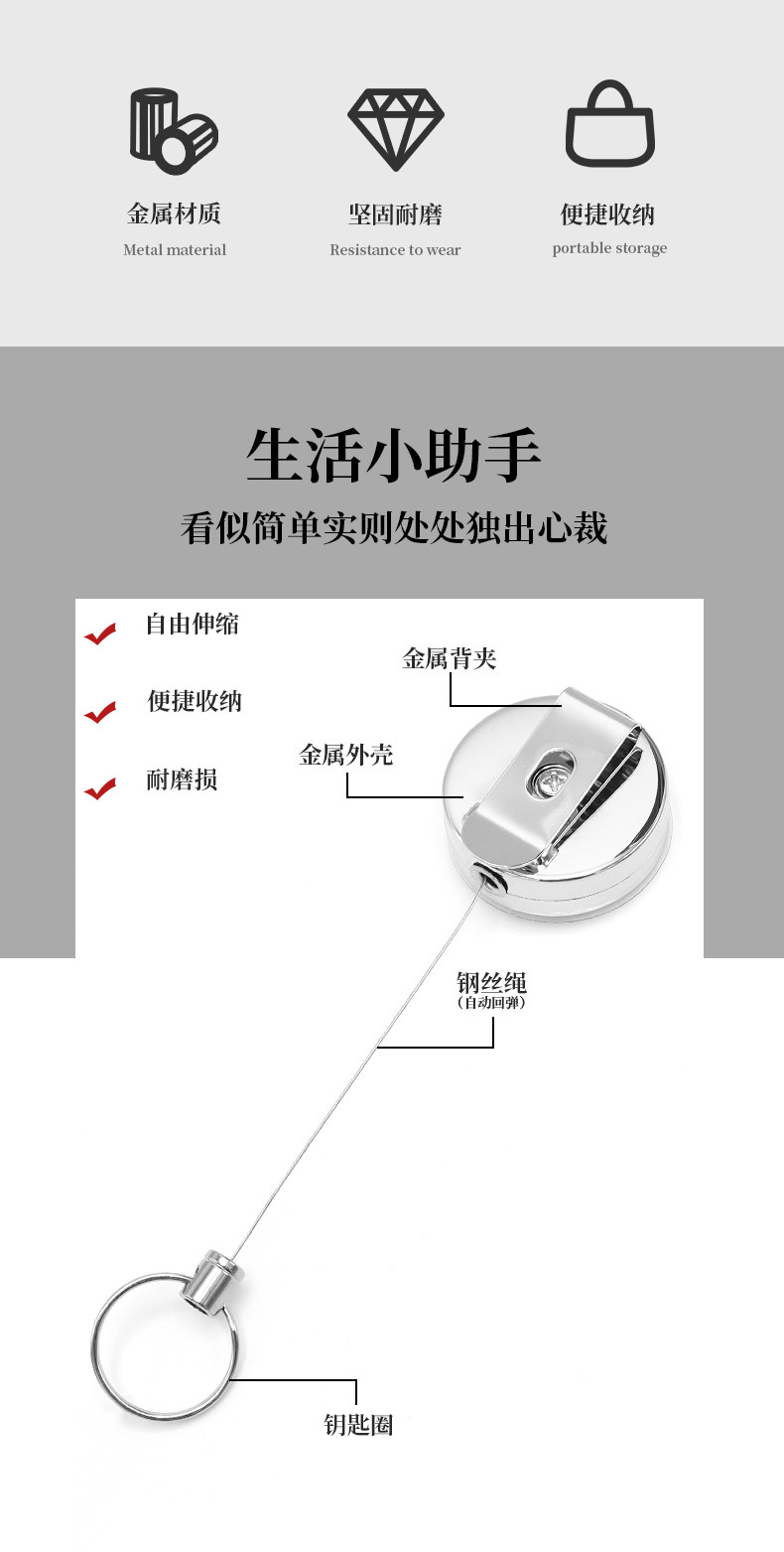 金属材质
Metal material

坚固耐磨
Resistance to wear

便捷收纳
portable storage

生活小助手

看似简单实则处处独出心裁

自由伸缩

便捷收纳

耐磨损

金属背夹

金属外壳

钢丝绳
(自动回弹)

钥匙圈