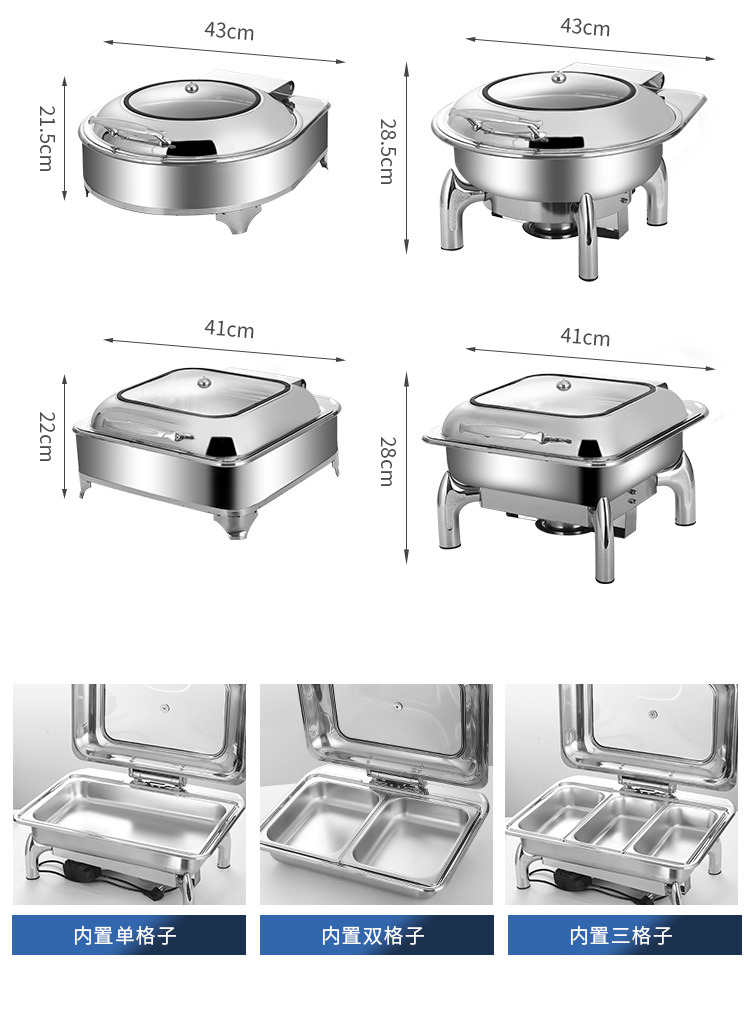 43cm

21.5cm

43cm

28.5cm

41cm

22cm

41cm

28cm

内置单格子

内置双格子

内置三格子