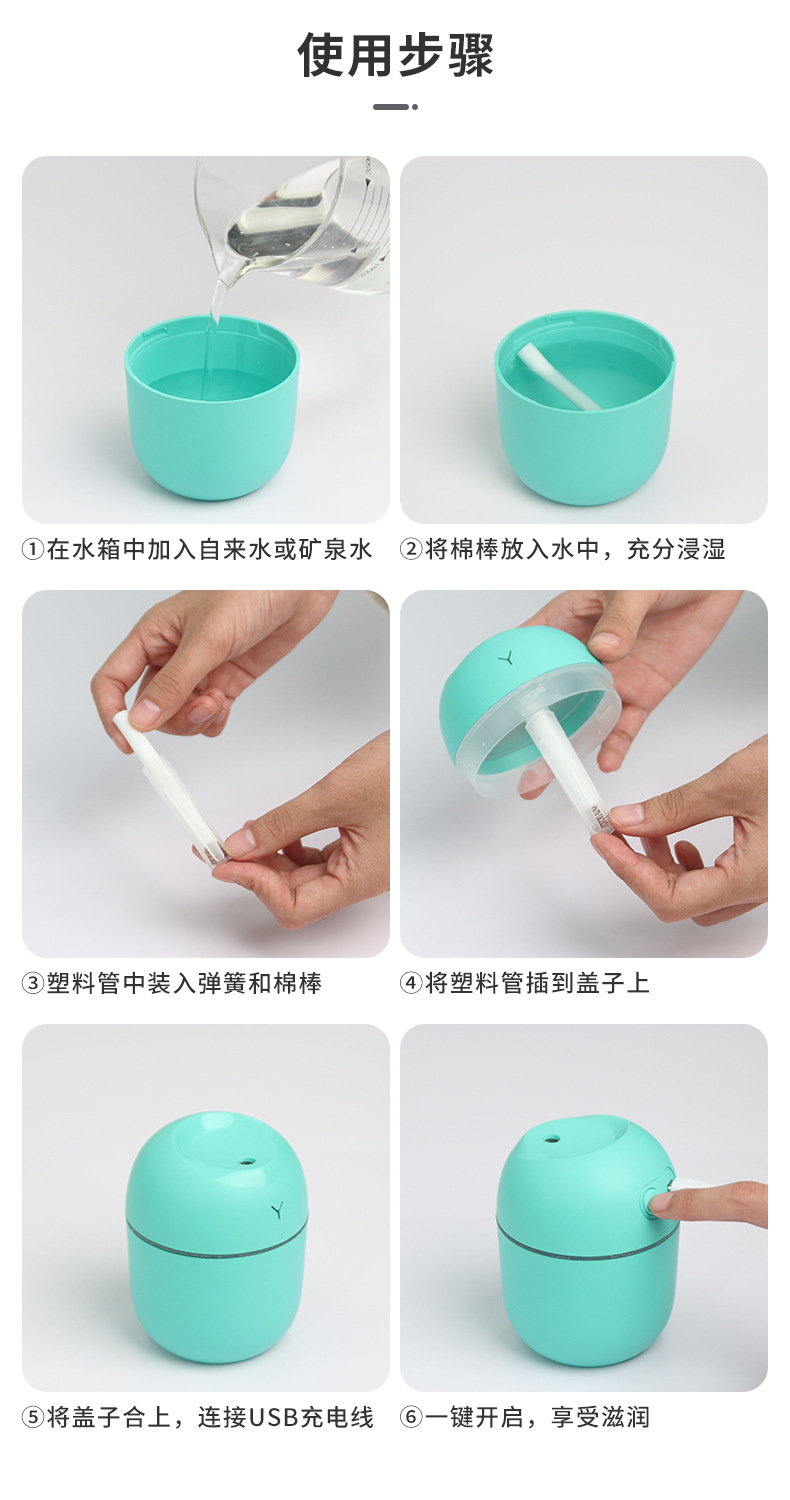 使用步骤

①在水箱中加入自来水或矿泉水

②将棉棒放入水中，充分浸湿

③塑料管中装入弹簧和棉棒

④将塑料管插到盖子上

⑤将盖子合上，连接USB充电线

⑥一键开启，享受滋润