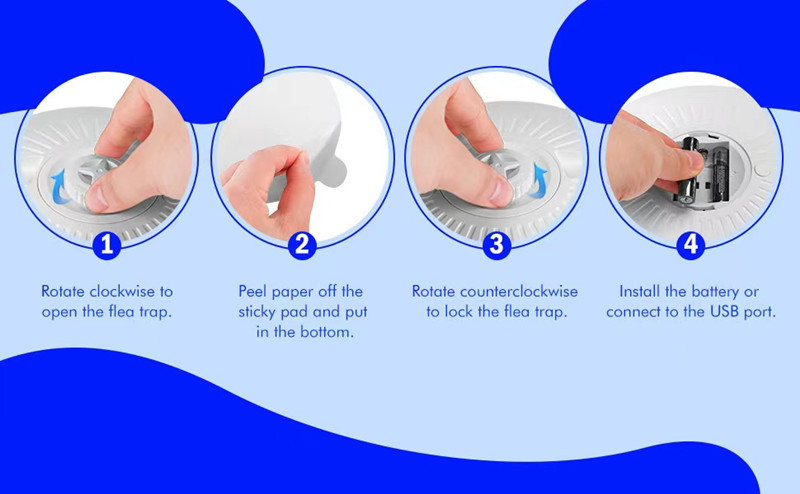 1
Rotate clockwise to open the flea trap.

2
Peel paper off the sticky pad and put in the bottom.

3
Rotate counterclockwise to lock the flea trap.

4
Install the battery or connect to the USB port.