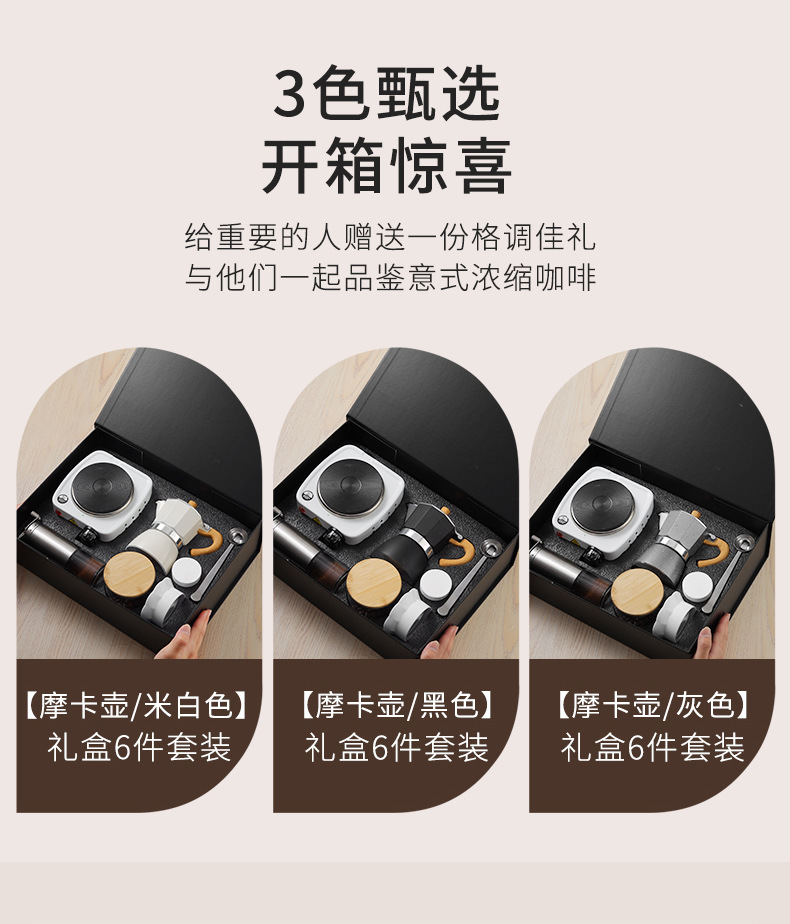 3色甄选
开箱惊喜

给重要的人赠送一份格调佳礼
与他们一起品鉴意式浓缩咖啡

【摩卡壶/米白色】
礼盒6件套装

【摩卡壶/黑色】
礼盒6件套装

【摩卡壶/灰色】
礼盒6件套装