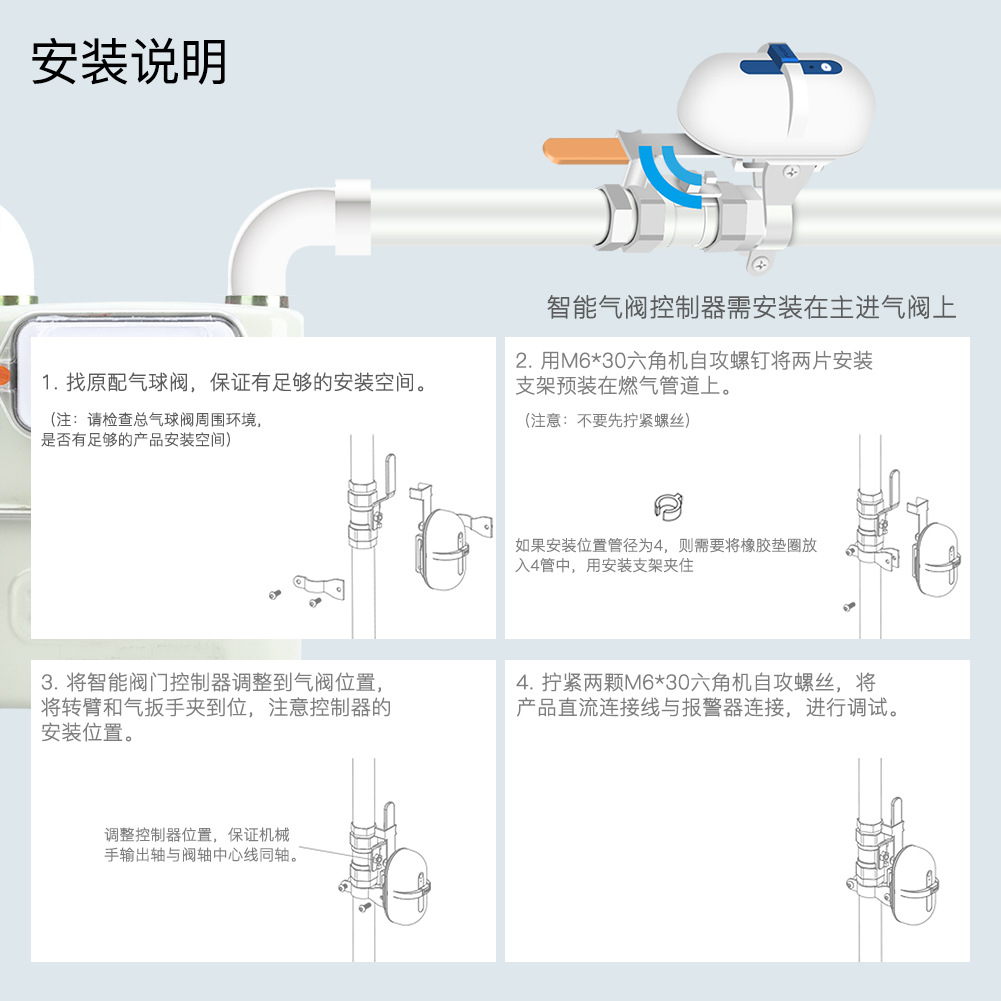 安装说明

智能气阀控制器需安装在主进气阀上

1. 找原配气球阀，保证有足够的安装空间。

（注：请检查总气球阀周围环境，是否有足够的产品安装空间）

2. 用M6*30六角机自攻螺钉将两片安装支架预装在燃气管道上。

（注意：不要先拧紧螺丝）

如果安装位置管径为4，则需要将橡胶垫圈放入4管中，用安装支架夹住

3. 将智能阀门控制器调整到气阀位置，将转臂和气扳手夹到位，注意控制器的安装位置。

调整控制器位置，保证机械手输出轴与阀轴中心线同轴。

4. 拧紧两颗M6*30六角机自攻螺丝，将产品直流连接线与报警器连接，进行调试。