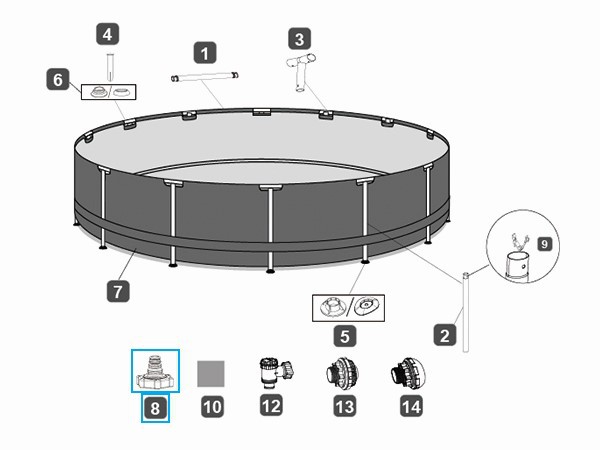 4
1
3
6
9
7
5
2
8
10
12
13
14