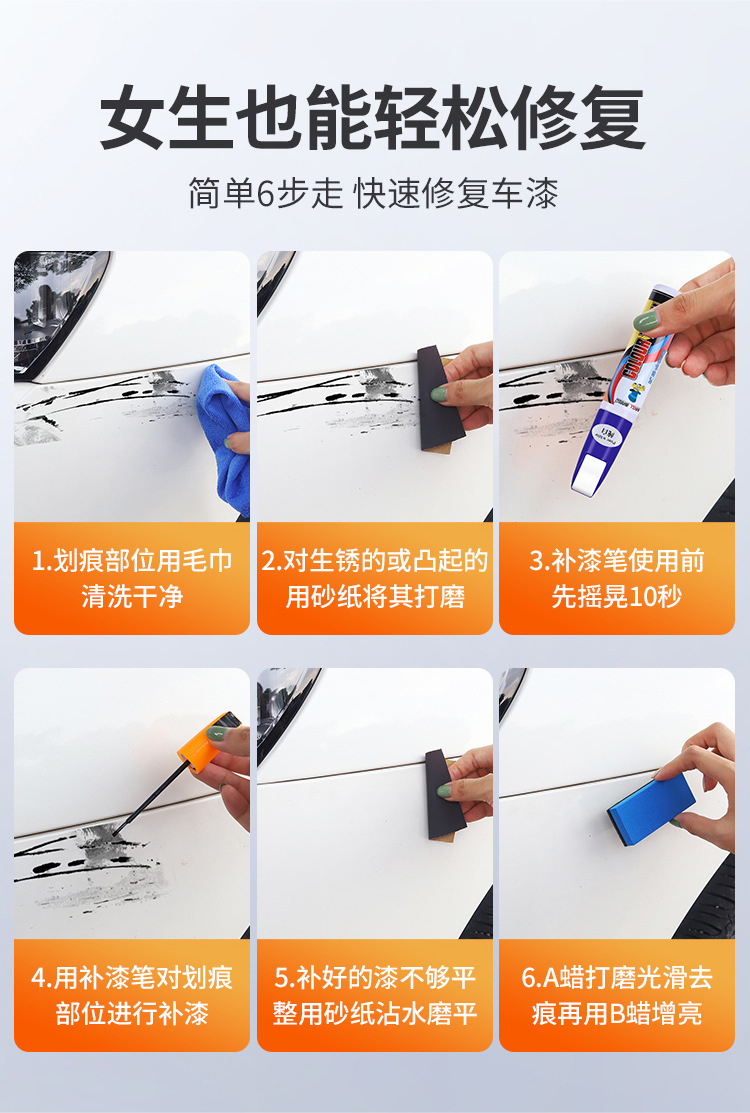 女生也能轻松修复

简单6步走 快速修复车漆

1.划痕部位用毛巾清洗干净

2.对生锈的或凸起的用砂纸将其打磨

3.补漆笔使用前先摇晃10秒

4.用补漆笔对划痕部位进行补漆

5.补好的漆不够平整用砂纸沾水磨平

6.A蜡打磨光滑去痕再用B蜡增亮