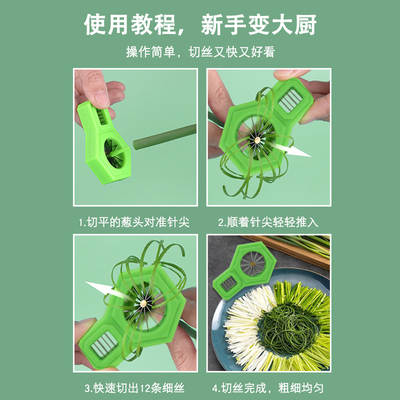 使用教程，新手变大厨

操作简单，切丝又快又好看

1.切平的葱头对准针尖

2.顺着针尖轻轻推入

3.快速切出12条细丝

4.切丝完成，粗细均匀