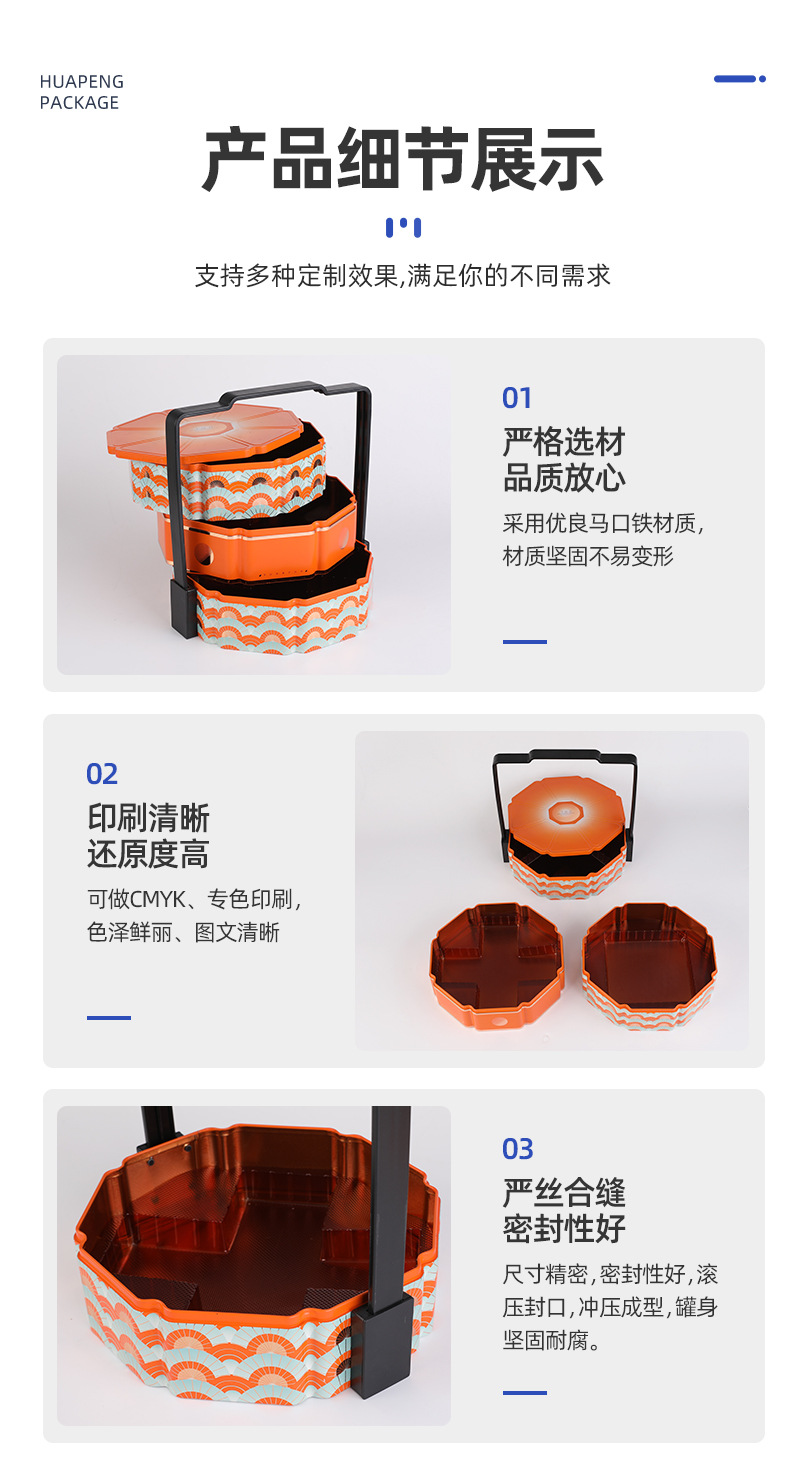 HUAPENG
PACKAGE

产品细节展示

支持多种定制效果,满足你的不同需求

01
严格选材
品质放心

采用优良马口铁材质,材质坚固不易变形

02
印刷清晰
还原度高

可做CMYK、专色印刷,色泽鲜丽、图文清晰

03
严丝合缝
密封性好

尺寸精密,密封性好,滚压封口,冲压成型,罐身坚固耐腐。