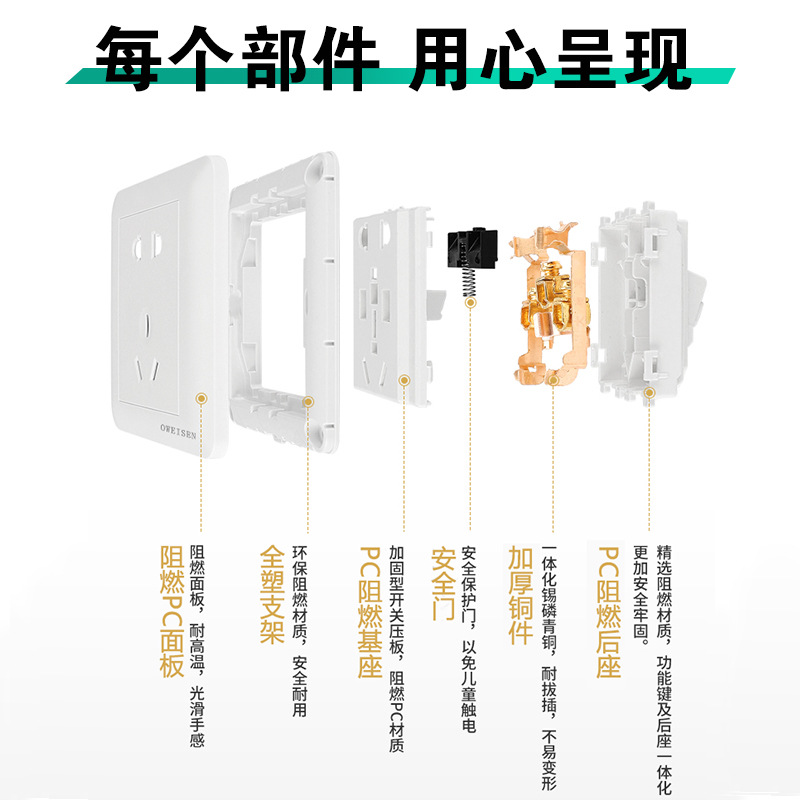 每个部件 用心呈现

OWEISEN

阻燃PC面板
阻燃面板，耐高温，光滑手感

全塑支架
环保阻燃材质，安全耐用

PC阻燃基座
加固型开关压板，阻燃PC材质

安全门
安全保护门，以免儿童触电

加厚铜件
一体化锡磷青铜，耐拔插，不易变形

PC阻燃后座
精选阻燃材质，功能键及后座一体化更加安全牢固。