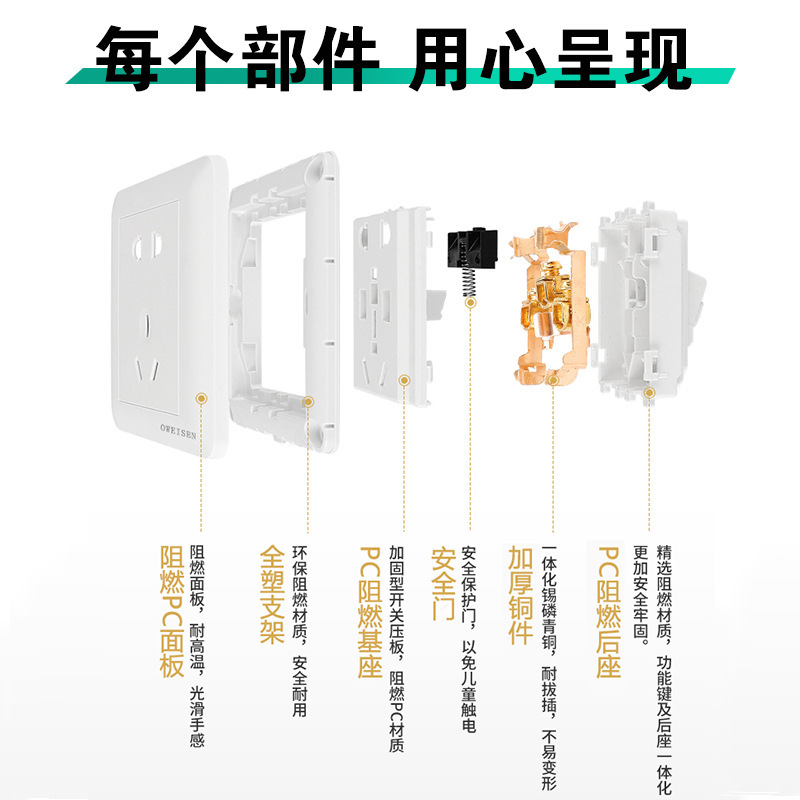 每个部件 用心呈现

OWEISEN

阻燃PC面板
阻燃面板，耐高温，光滑手感

全塑支架
环保阻燃材质，安全耐用

PC阻燃基座
加固型开关压板，阻燃PC材质

安全门
安全保护门，以免儿童触电

加厚铜件
一体化锡磷青铜，耐拔插，不易变形

PC阻燃后座
精选阻燃材质，功能键及后座一体化更加安全牢固。