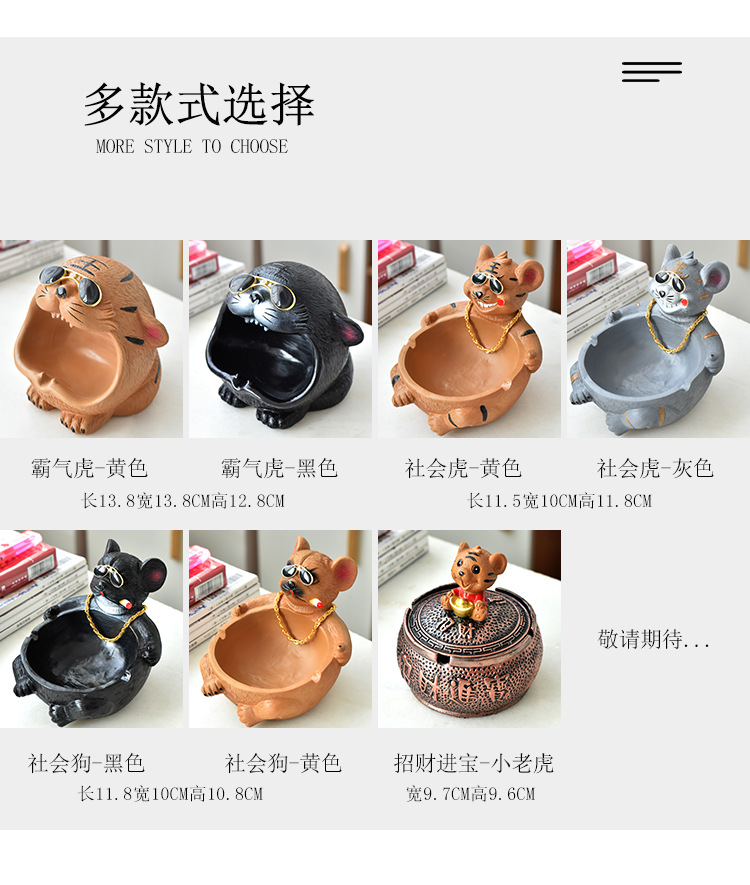 多款式选择
MORE STYLE TO CHOOSE

霸气虎-黄色
霸气虎-黑色
长13.8宽13.8CM高12.8CM

社会虎-黄色
社会虎-灰色
长11.5宽10CM高11.8CM

社会狗-黑色
社会狗-黄色
长11.8宽10CM高10.8CM

招财进宝-小老虎
宽9.7CM高9.6CM

敬请期待...