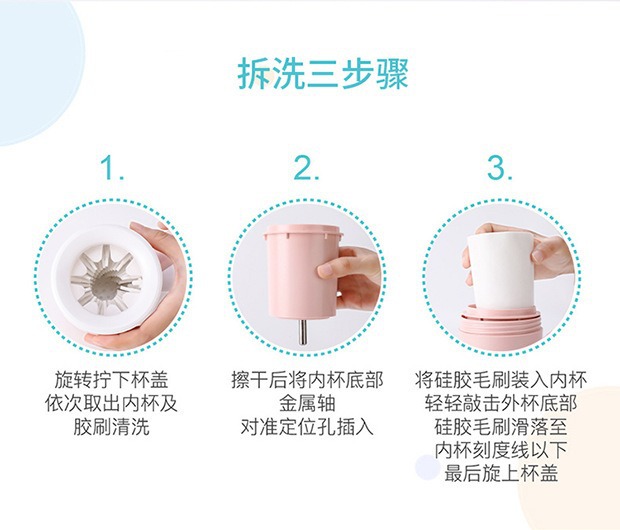 拆洗三步骤

1.

旋转拧下杯盖
依次取出内杯及
胶刷清洗

2.

擦干后将内杯底部
金属轴
对准定位孔插入

3.

将硅胶毛刷装入内杯
轻轻敲击外杯底部
硅胶毛刷滑落至
内杯刻度线以下
最后旋上杯盖