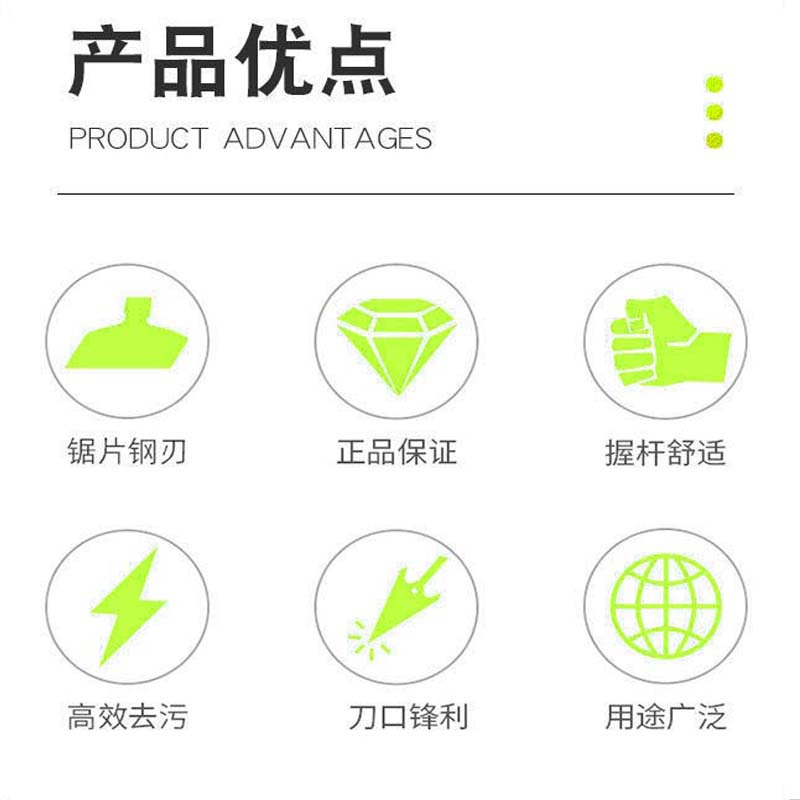 产品优点

PRODUCT ADVANTAGES

锯片钢刃

正品保证

握杆舒适

高效去污

刀口锋利

用途广泛