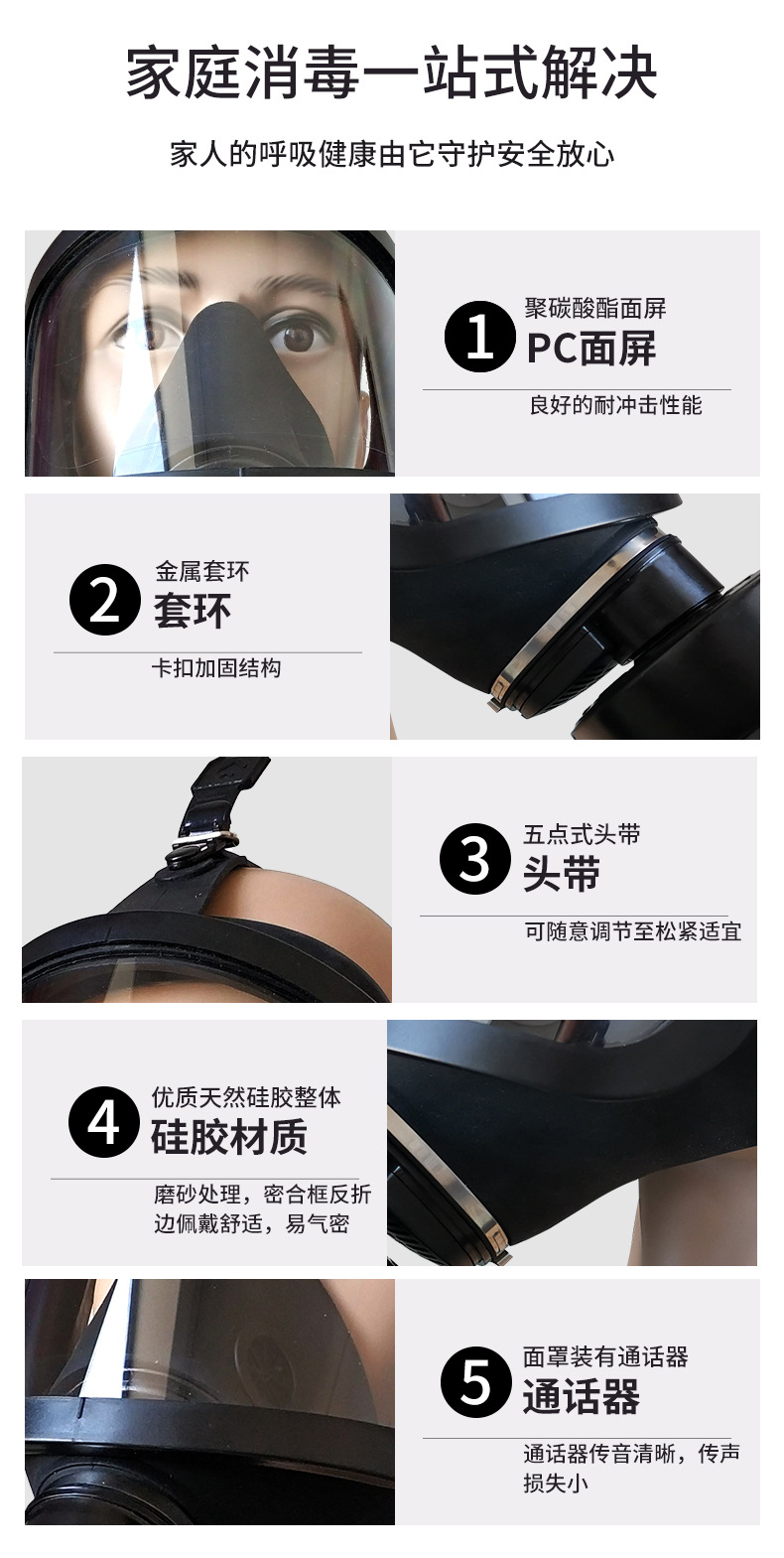 家庭消毒一站式解决

家人的呼吸健康由它守护安全放心

1 聚碳酸酯面屏
PC面屏

良好的耐冲击性能

2 金属套环
套环

卡扣加固结构

3 五点式头带
头带

可随意调节至松紧适宜

4 优质天然硅胶整体
硅胶材质

磨砂处理，密合框反折边佩戴舒适，易气密

5 面罩装有通话器
通话器

通话器传音清晰，传声损失小