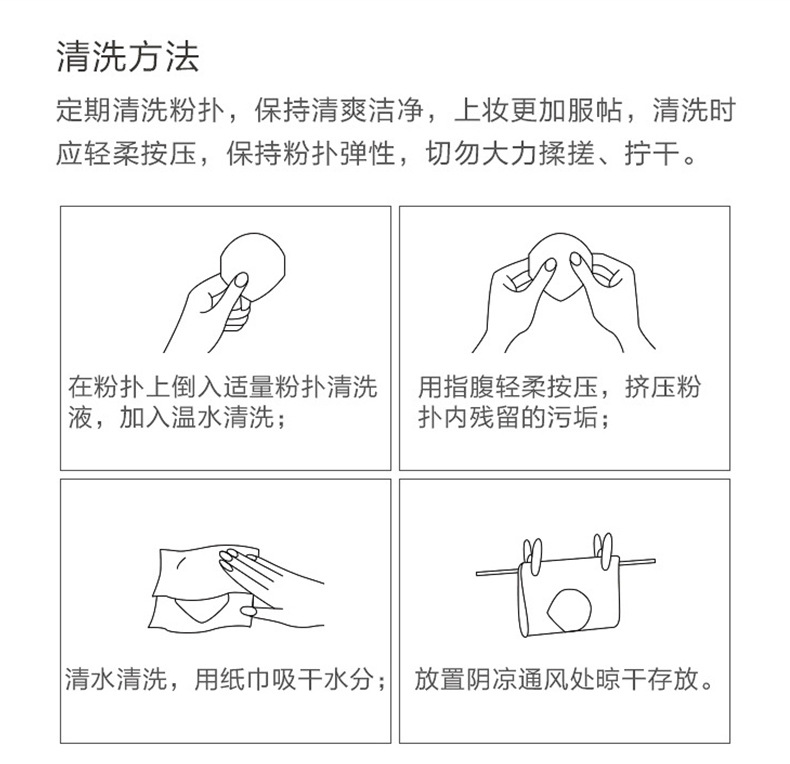 清洗方法

定期清洗粉扑，保持清爽洁净，上妆更加服帖，清洗时应轻柔按压，保持粉扑弹性，切勿大力揉搓、拧干。

在粉扑上倒入适量粉扑清洗液，加入温水清洗；

用指腹轻柔按压，挤压粉扑内残留的污垢；

清水清洗，用纸巾吸干水分；

放置阴凉通风处晾干存放。