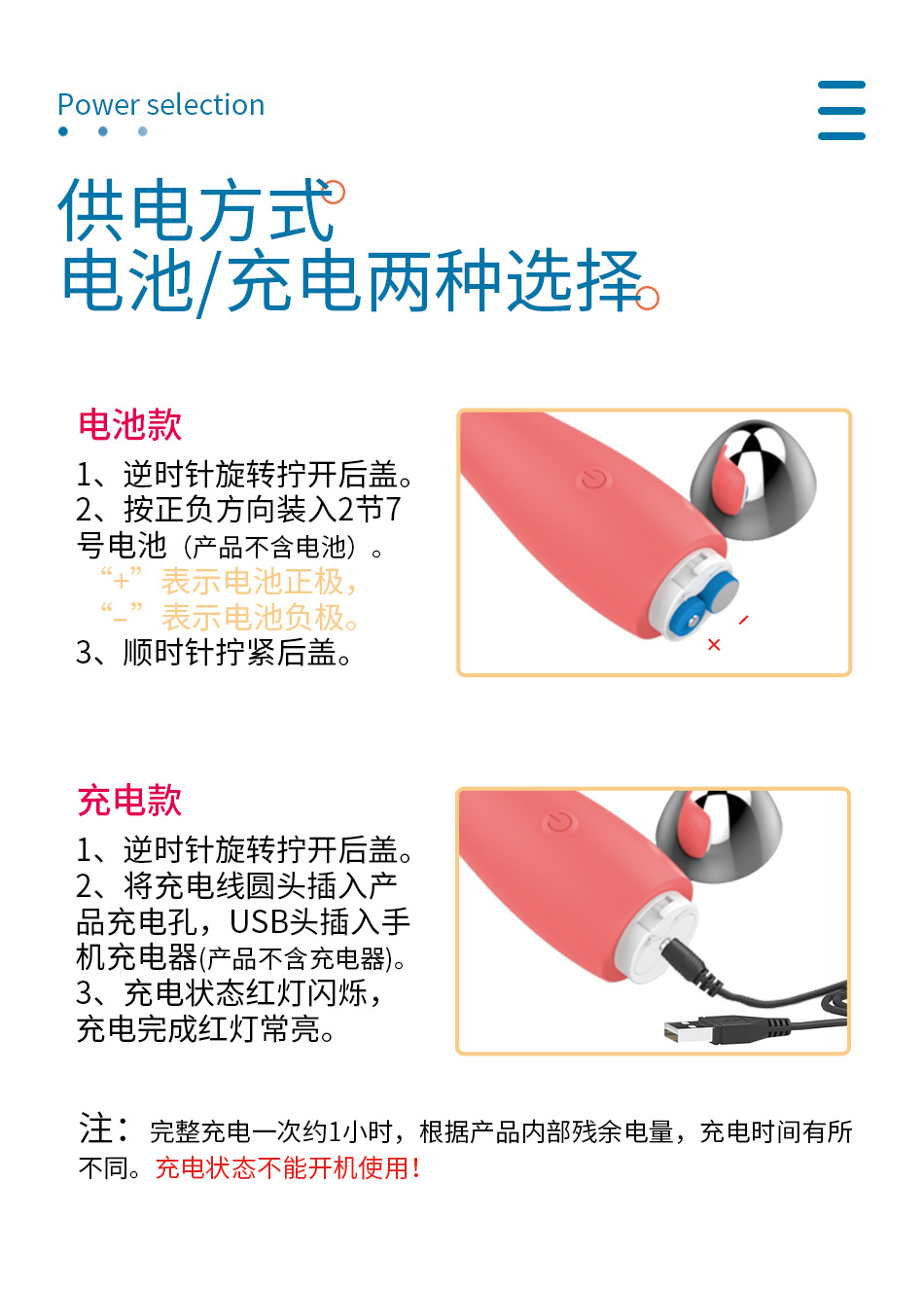 Power selection

供电方式
电池/充电两种选择

电池款
1、逆时针旋转拧开后盖。
2、按正负方向装入2节7号电池（产品不含电池）。
“+”表示电池正极，
“-”表示电池负极。
3、顺时针拧紧后盖。

充电款
1、逆时针旋转拧开后盖。
2、将充电线圆头插入产品充电孔，USB头插入手机充电器(产品不含充电器)。
3、充电状态红灯闪烁，充电完成红灯常亮。

注：完整充电一次约1小时，根据产品内部残余电量，充电时间有所不同。充电状态不能开机使用！