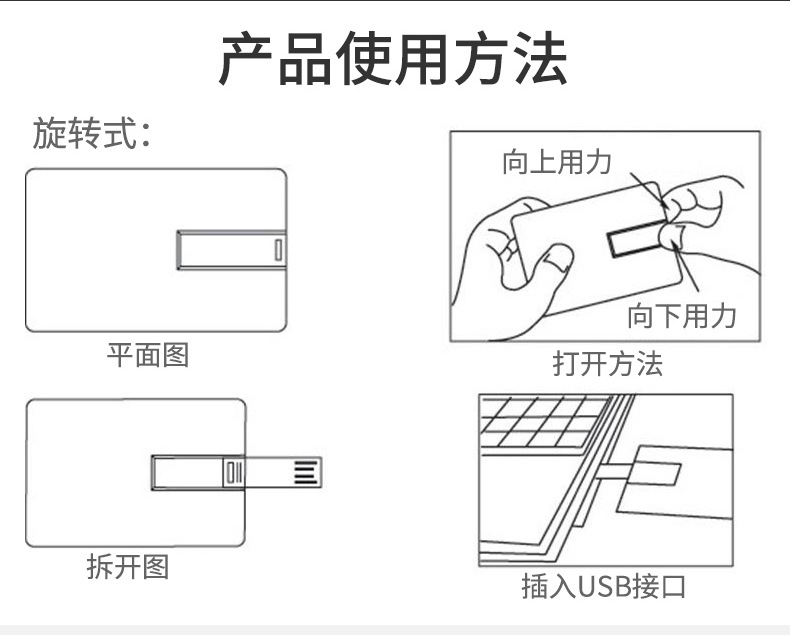 产品使用方法

旋转式:

平面图

向上用力

向下用力

打开方法

拆开图

插入USB接口