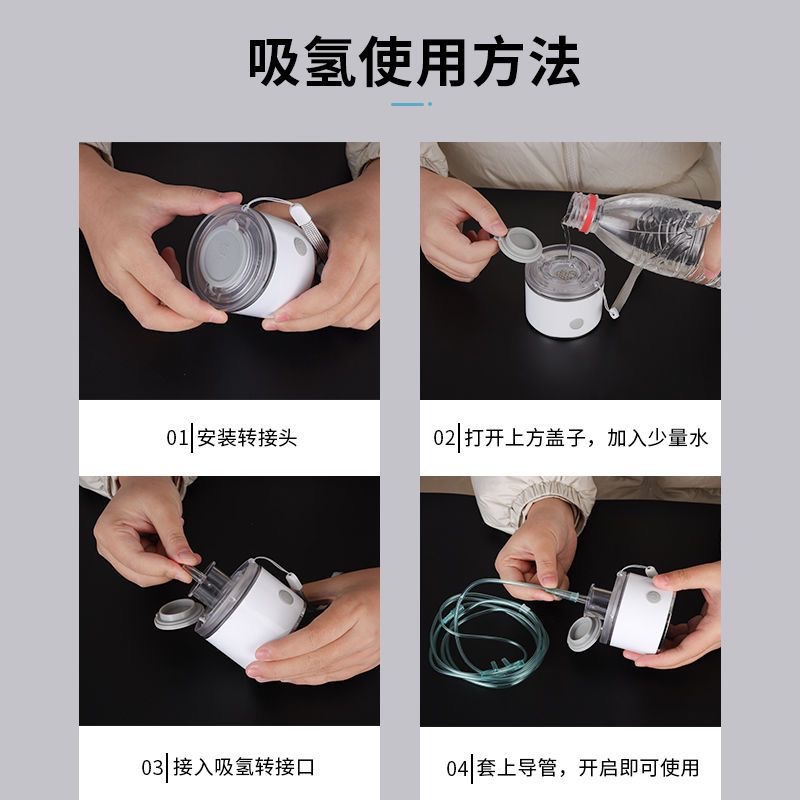 吸氢使用方法

01|安装转接头

02|打开上方盖子，加入少量水

03|接入吸氢转接口

04|套上导管，开启即可使用