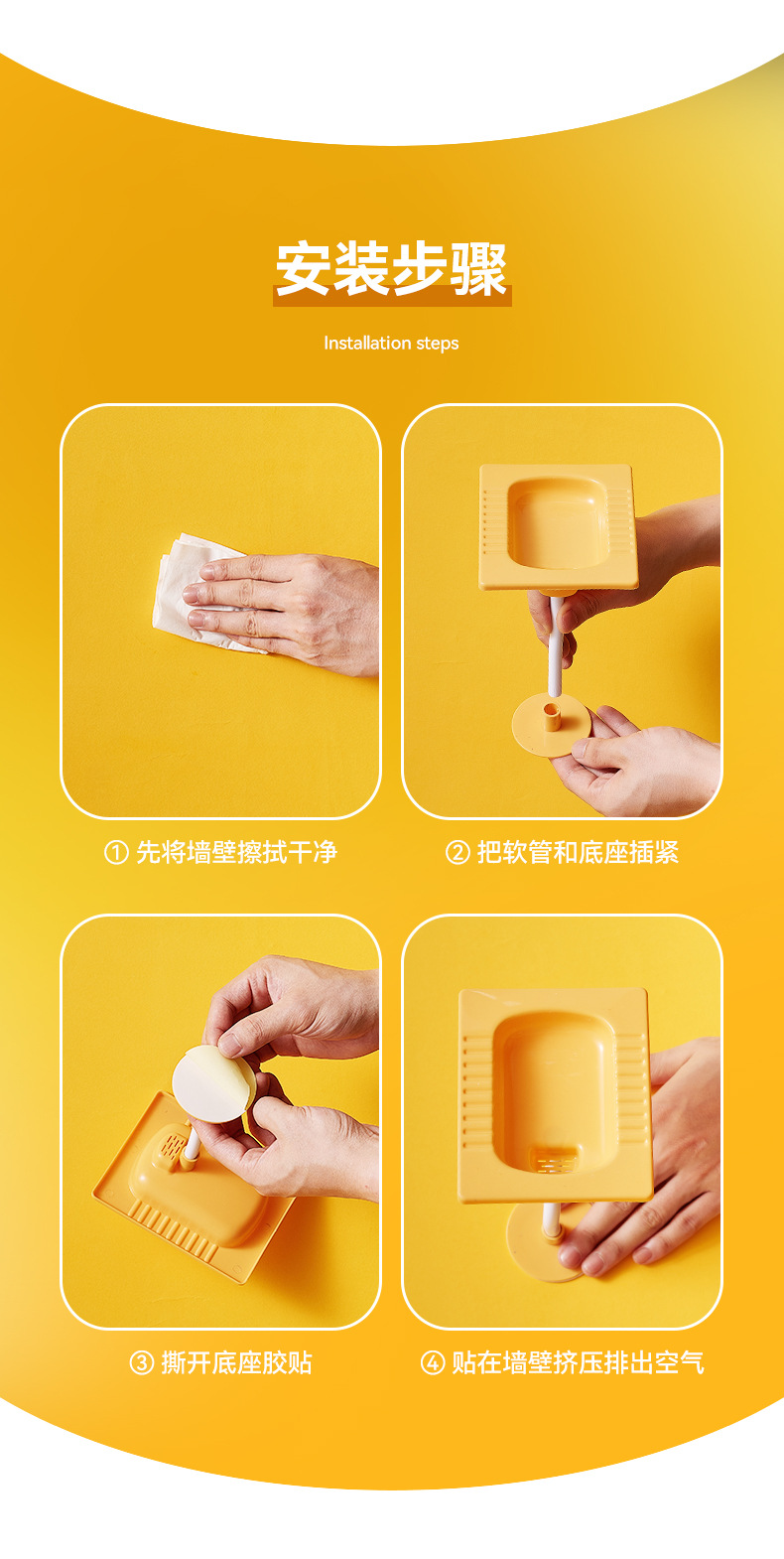 安装步骤

Installation steps

① 先将墙壁擦拭干净

② 把软管和底座插紧

③ 撕开底座胶贴

④ 贴在墙壁挤压排出空气