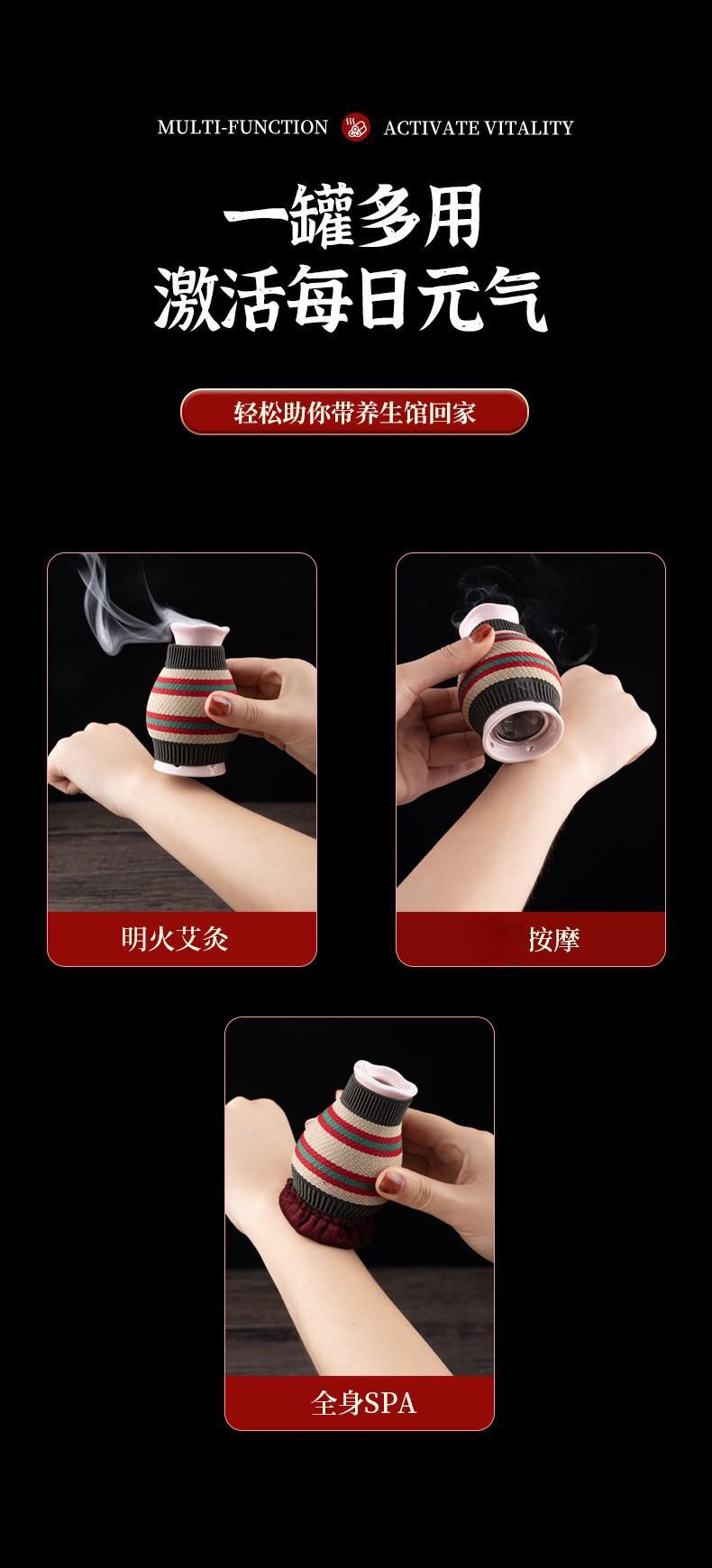 MULTI-FUNCTION ACTIVATE VITALITY

一罐多用
激活每日元气

轻松助你带养生馆回家

明火艾灸

按摩

全身SPA