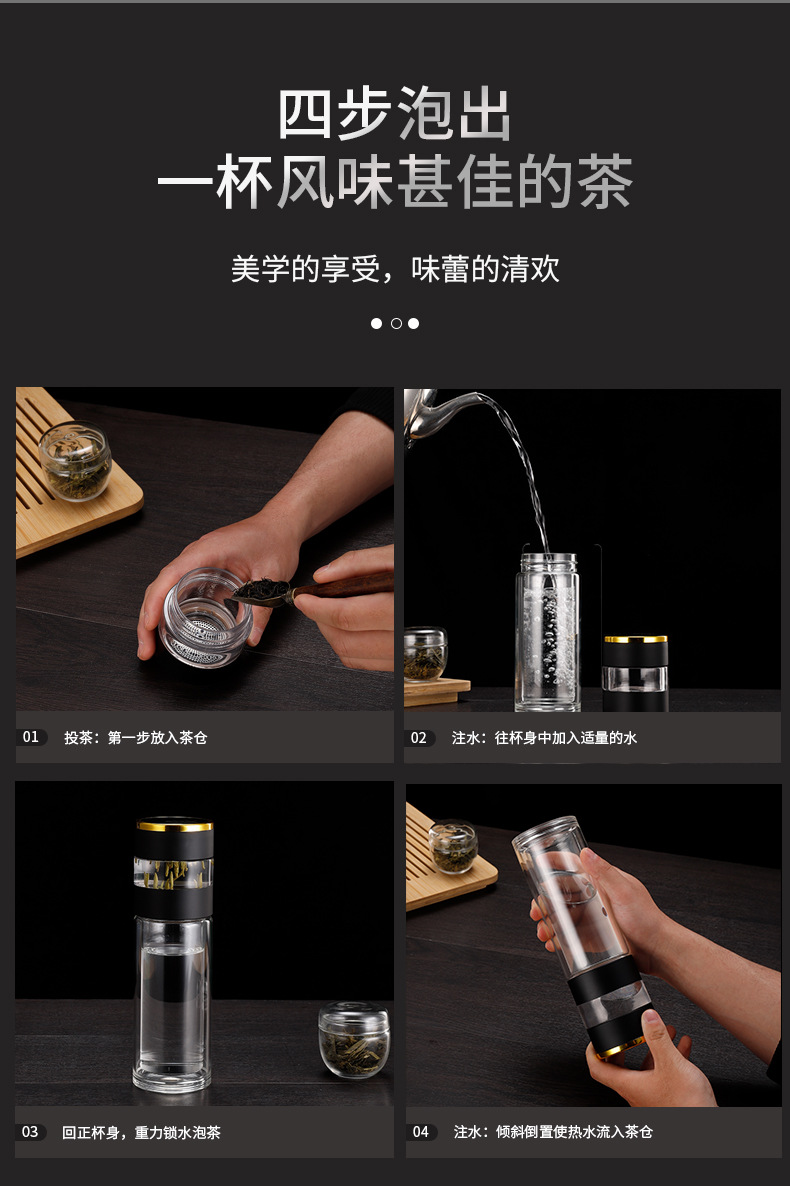 四步泡出
一杯风味甚佳的茶

美学的享受，味蕾的清欢

01 投茶：第一步放入茶仓

02 注水：往杯身中加入适量的水

03 回正杯身，重力锁水泡茶

04 注水：倾斜倒置使热水流入茶仓