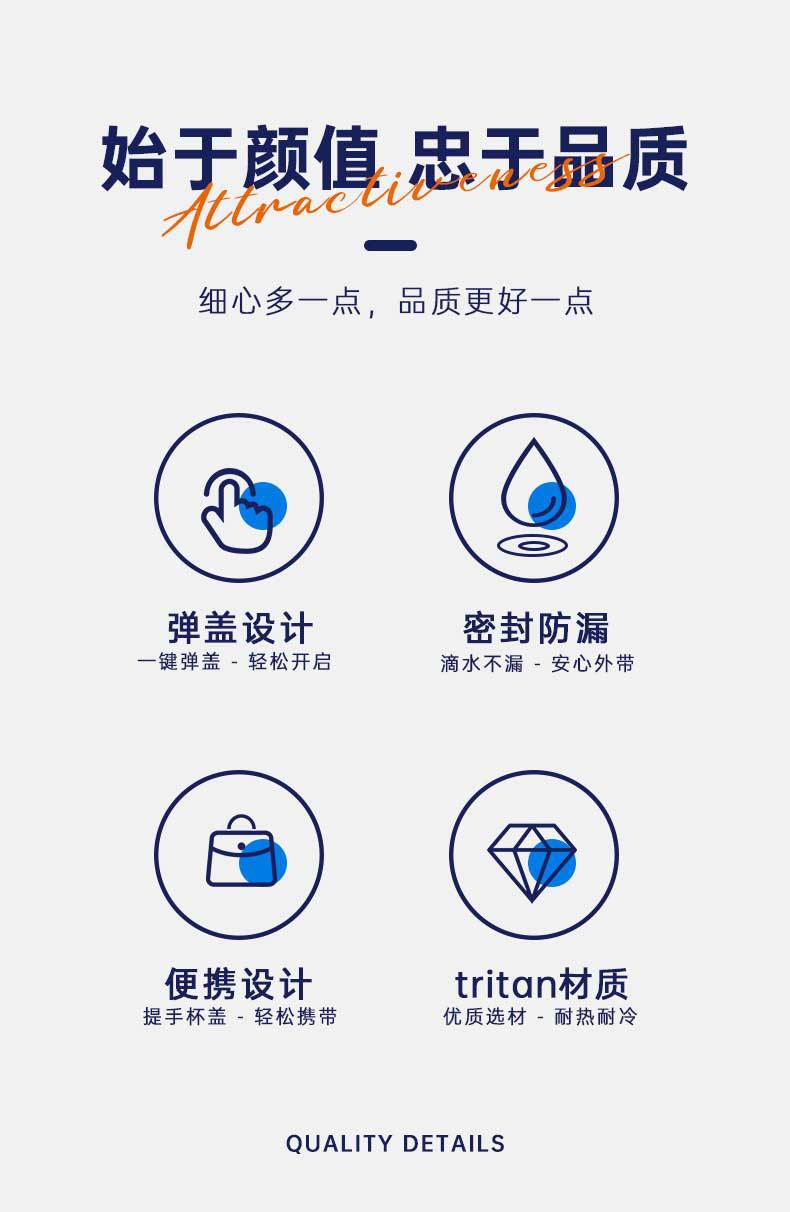 始于颜值 忠于品质

Attractiveness

细心多一点，品质更好一点

弹盖设计
一键弹盖 - 轻松开启

密封防漏
滴水不漏 - 安心外带

便携设计
提手杯盖 - 轻松携带

tritan材质
优质选材 - 耐热耐冷

QUALITY DETAILS