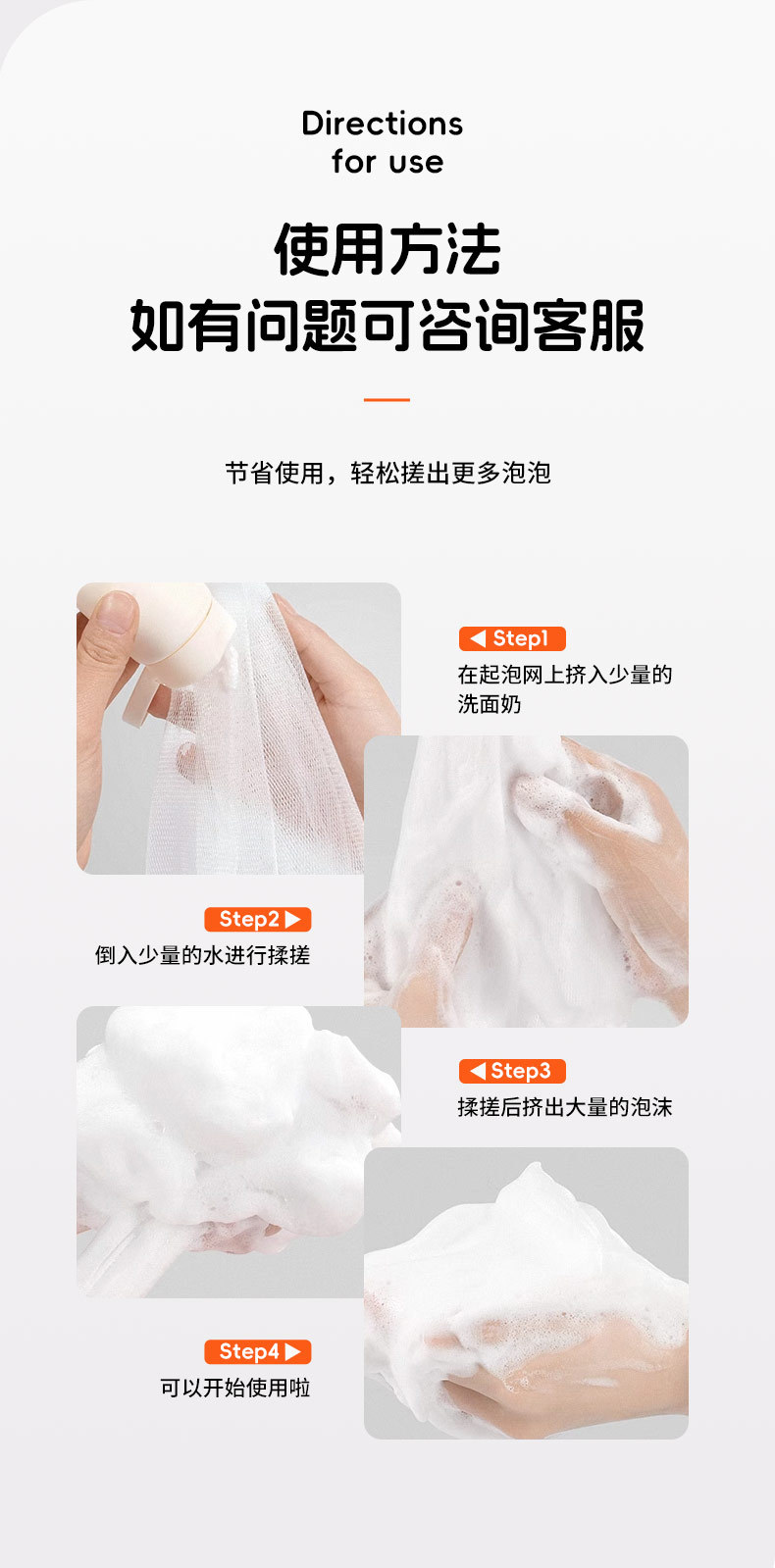 Directions
for use

使用方法
如有问题可咨询客服

节省使用，轻松搓出更多泡泡

◀ Step1
在起泡网上挤入少量的洗面奶

Step2 ▶
倒入少量的水进行揉搓

◀ Step3
揉搓后挤出大量的泡沫

Step4 ▶
可以开始使用啦