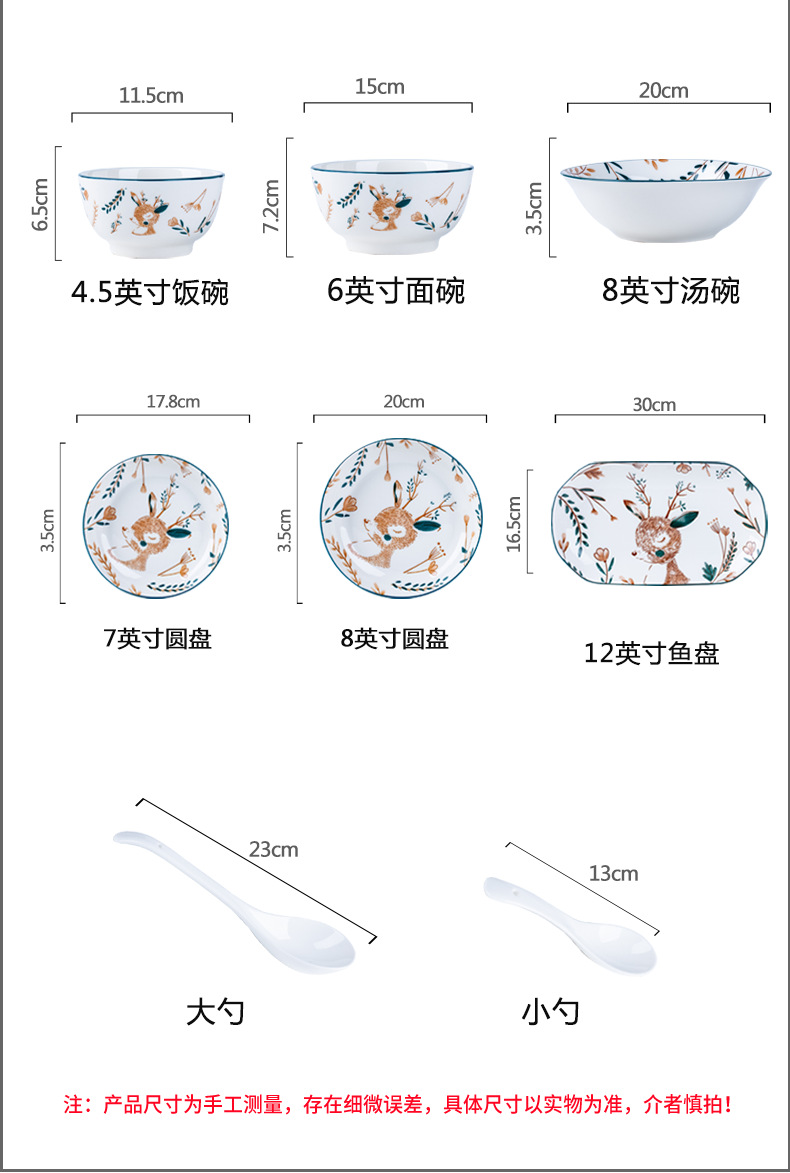 11.5cm
6.5cm
4.5英寸饭碗

15cm
7.2cm
6英寸面碗

20cm
3.5cm
8英寸汤碗

17.8cm
3.5cm
7英寸圆盘

20cm
3.5cm
8英寸圆盘

30cm
16.5cm
12英寸鱼盘

23cm
大勺

13cm
小勺

注：产品尺寸为手工测量，存在细微误差，具体尺寸以实物为准，介者慎拍！