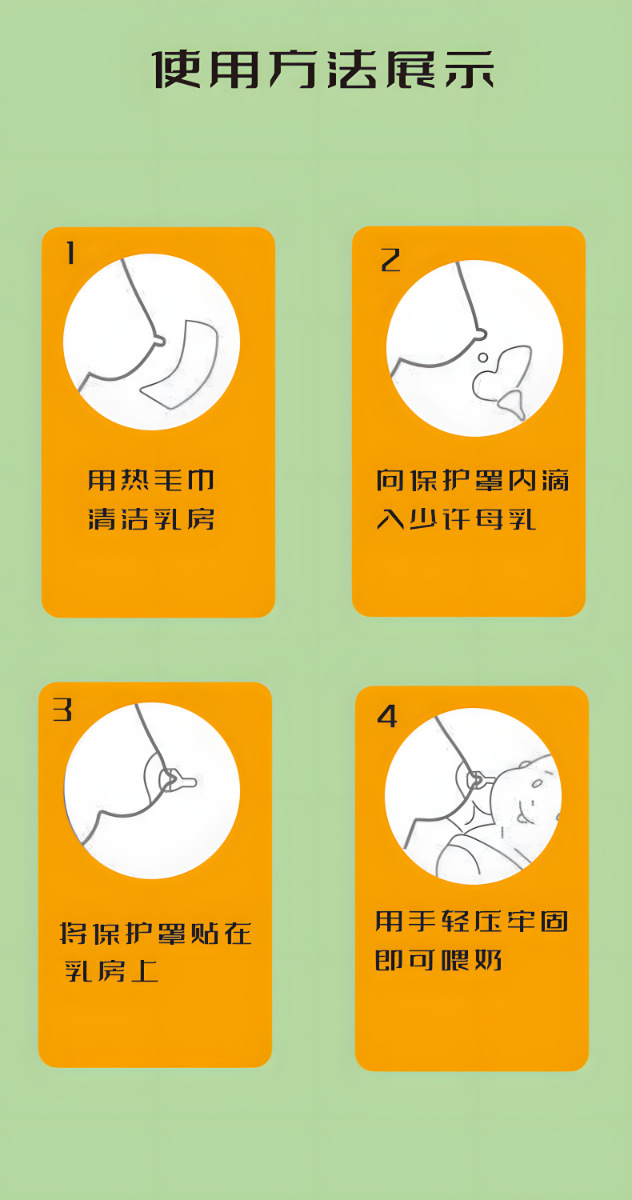 使用方法展示

1
用热毛巾清洁乳房

2
向保护罩内滴入少许母乳

3
将保护罩贴在乳房上

4
用手轻压牢固即可喂奶