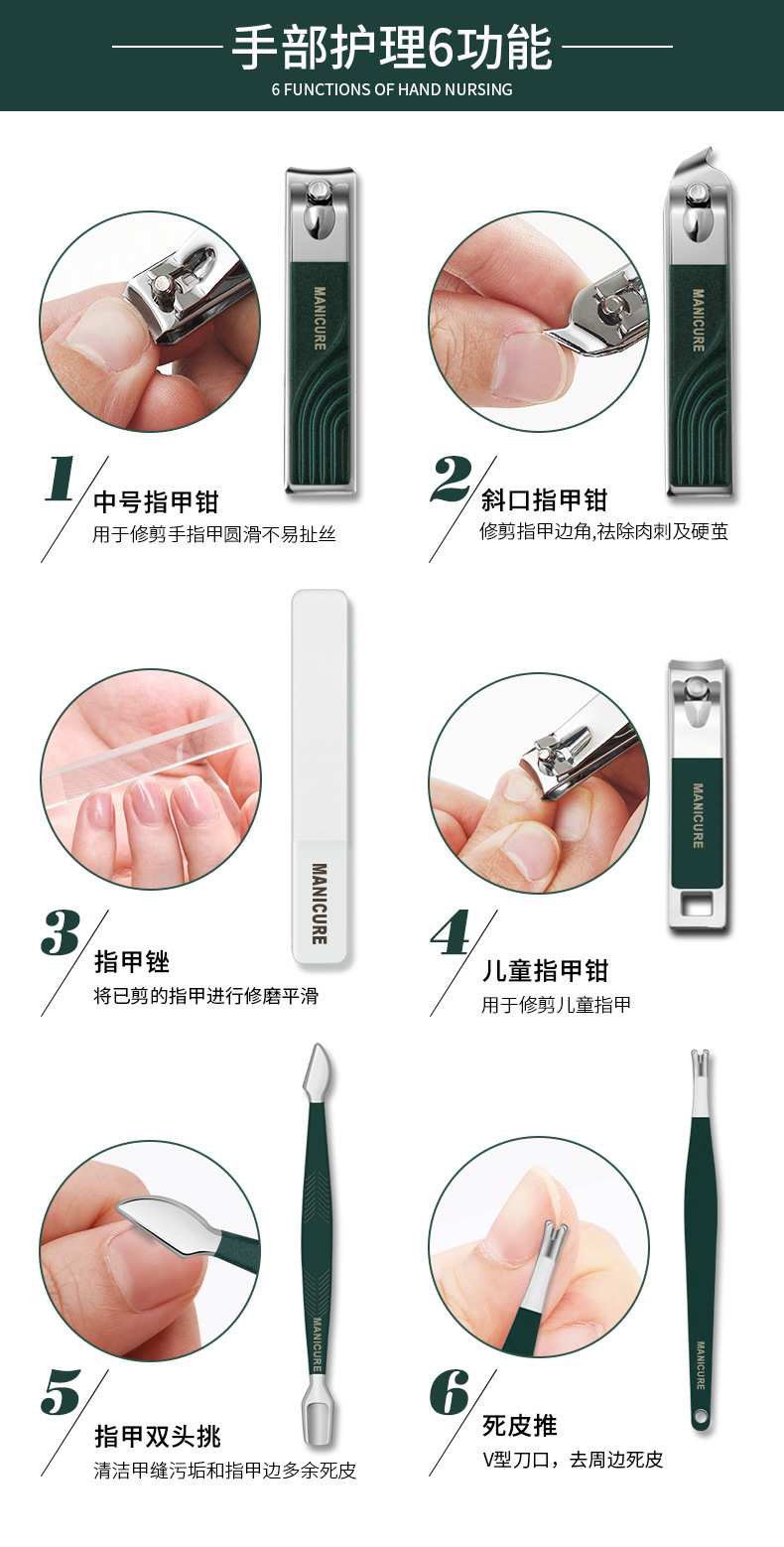 手部护理6功能
6 FUNCTIONS OF HAND NURSING

MANICURE

1 中号指甲钳
用于修剪手指甲圆滑不易扯丝

MANICURE

2 斜口指甲钳
修剪指甲边角,祛除肉刺及硬茧

MANICURE

3 指甲锉
将已剪的指甲进行修磨平滑

MANICURE

4 儿童指甲钳
用于修剪儿童指甲

MANICURE

5 指甲双头挑
清洁甲缝污垢和指甲边多余死皮

MANICURE

6 死皮推
V型刀口，去周边死皮