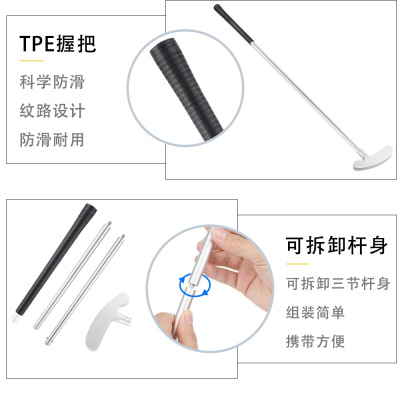 TPE握把

科学防滑

纹路设计

防滑耐用

可拆卸杆身

可拆卸三节杆身

组装简单

携带方便