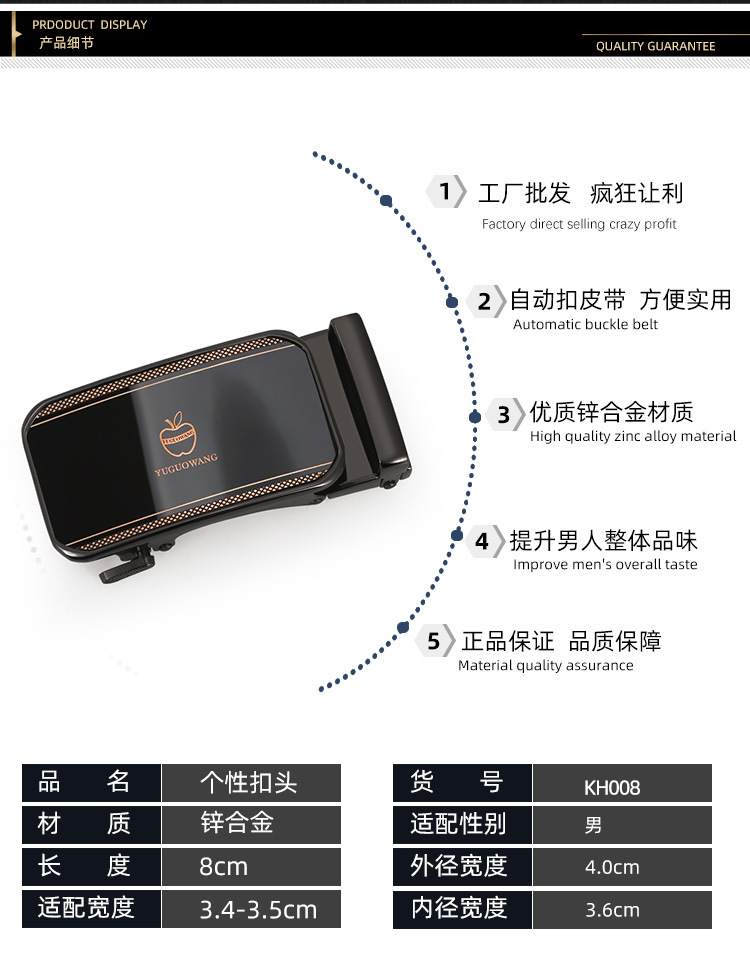 PRDODUCT DISPLAY
产品细节

QUALITY GUARANTEE

YUGUOWANG

YUGUOWANG

1 工厂批发 疯狂让利
Factory direct selling crazy profit

2 自动扣皮带 方便实用
Automatic buckle belt

3 优质锌合金材质
High quality zinc alloy material

4 提升男人整体品味
Improve men's overall taste

5 正品保证 品质保障
Material quality assurance

| 品 名 | 个性扣头 |
|---|---|
| 材 质 | 锌合金 |
| 长 度 | 8cm |
| 适配宽度 | 3.4-3.5cm |

| 货 号 | KH008 |
|---|---|
| 适配性别 | 男 |
| 外径宽度 | 4.0cm |
| 内径宽度 | 3.6cm |