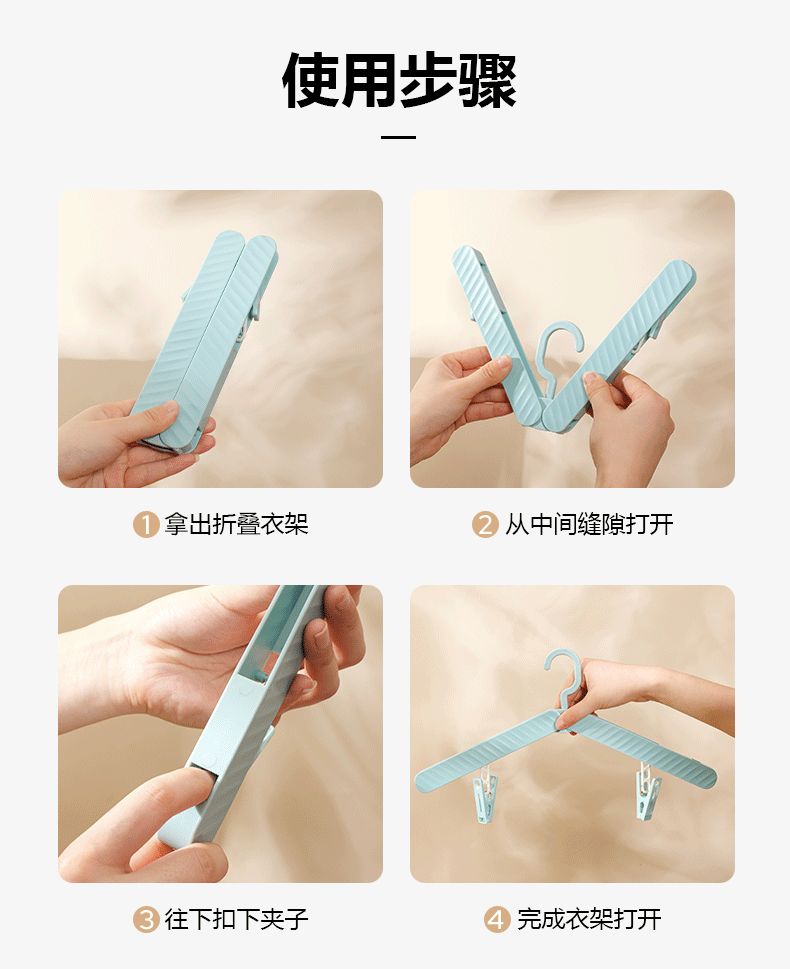 使用步骤

1 拿出折叠衣架

2 从中间缝隙打开

3 往下扣下夹子

4 完成衣架打开