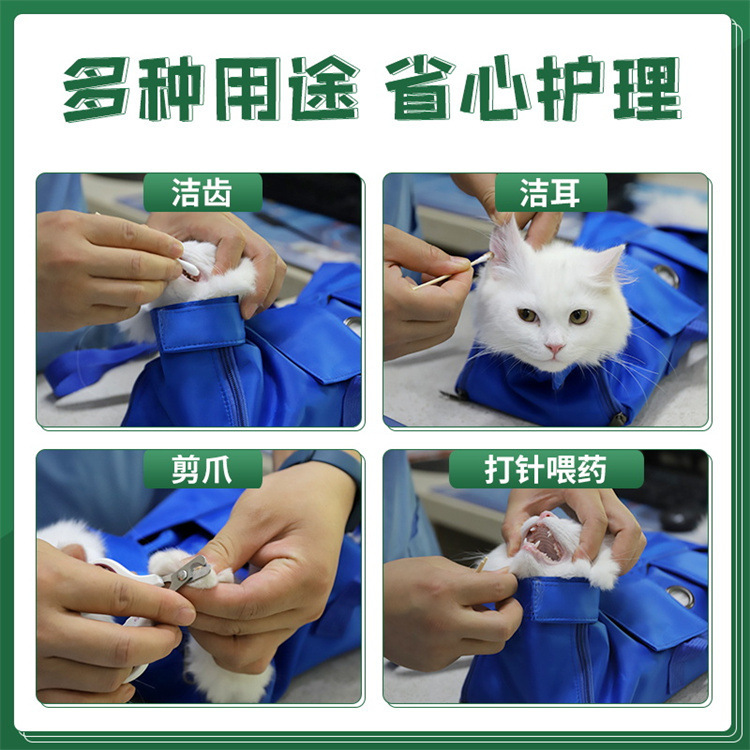 多种用途 省心护理

洁齿

洁耳

剪爪

打针喂药