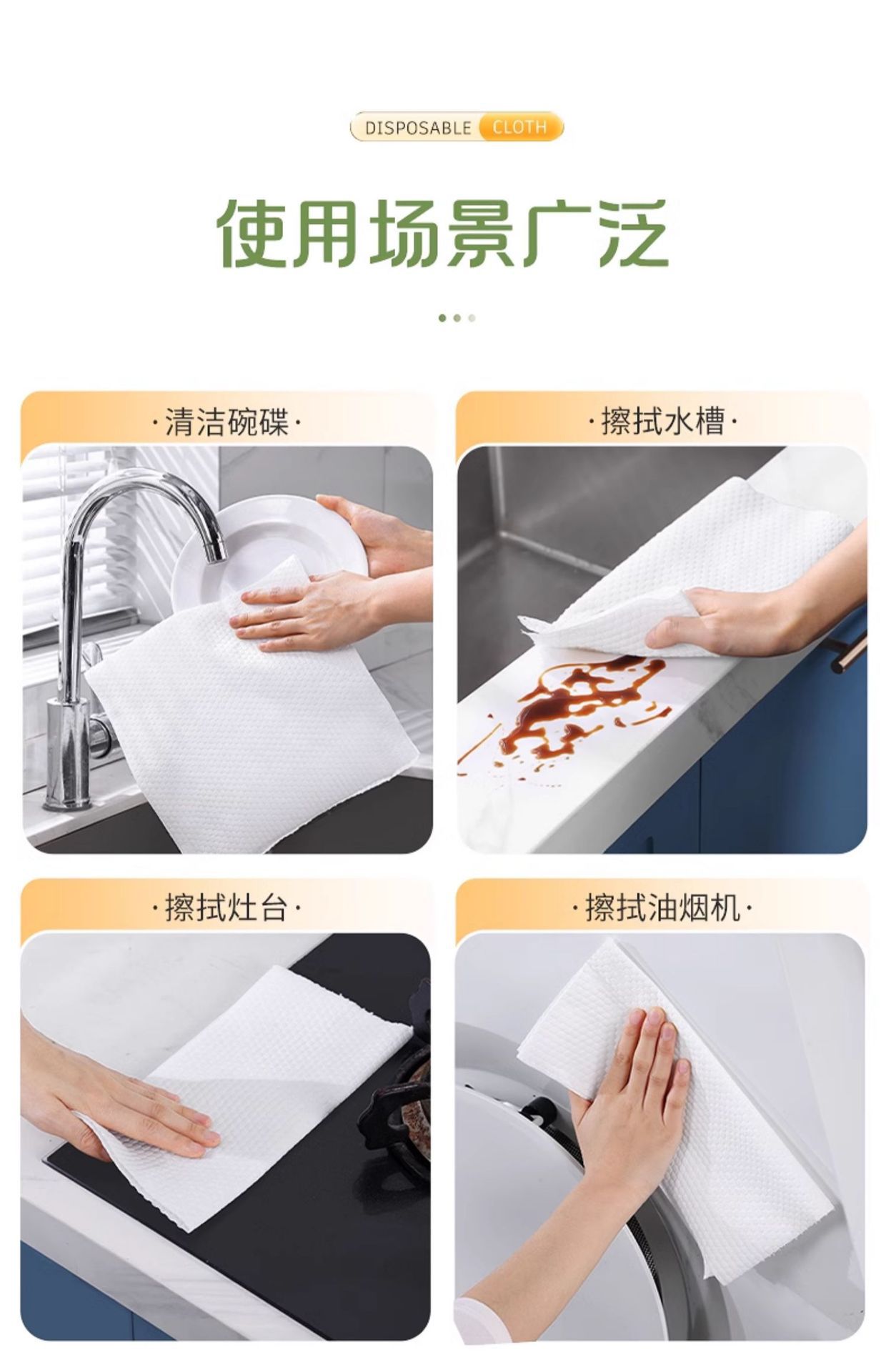 DISPOSABLE CLOTH

使用场景广泛

·清洁碗碟·

·擦拭水槽·

·擦拭灶台·

·擦拭油烟机·