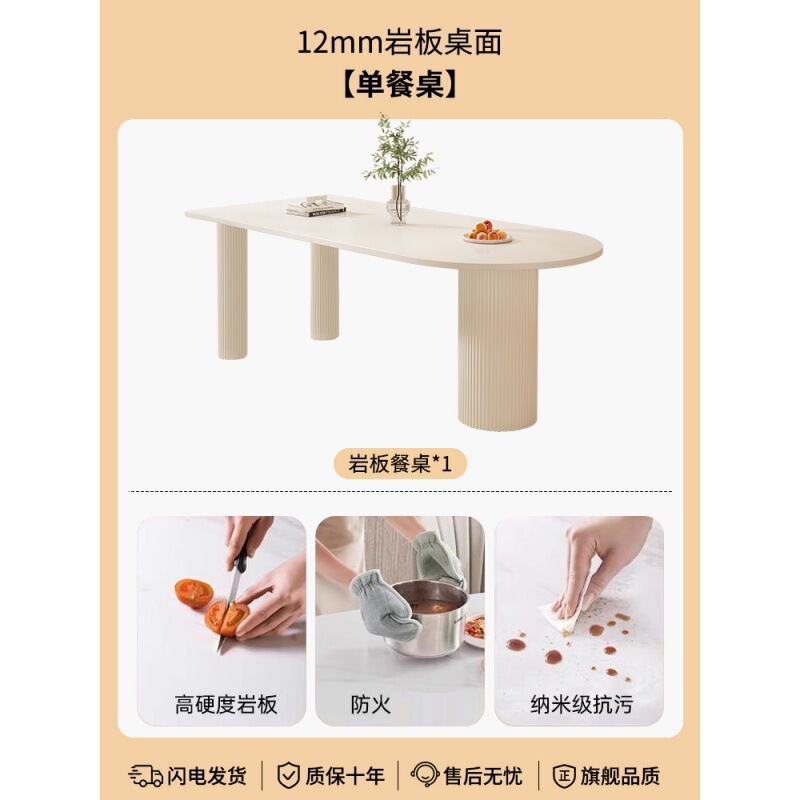 12mm岩板桌面
【单餐桌】

岩板餐桌*1

高硬度岩板

防火

纳米级抗污

闪电发货 | 质保十年 | 售后无忧 | 正 旗舰品质