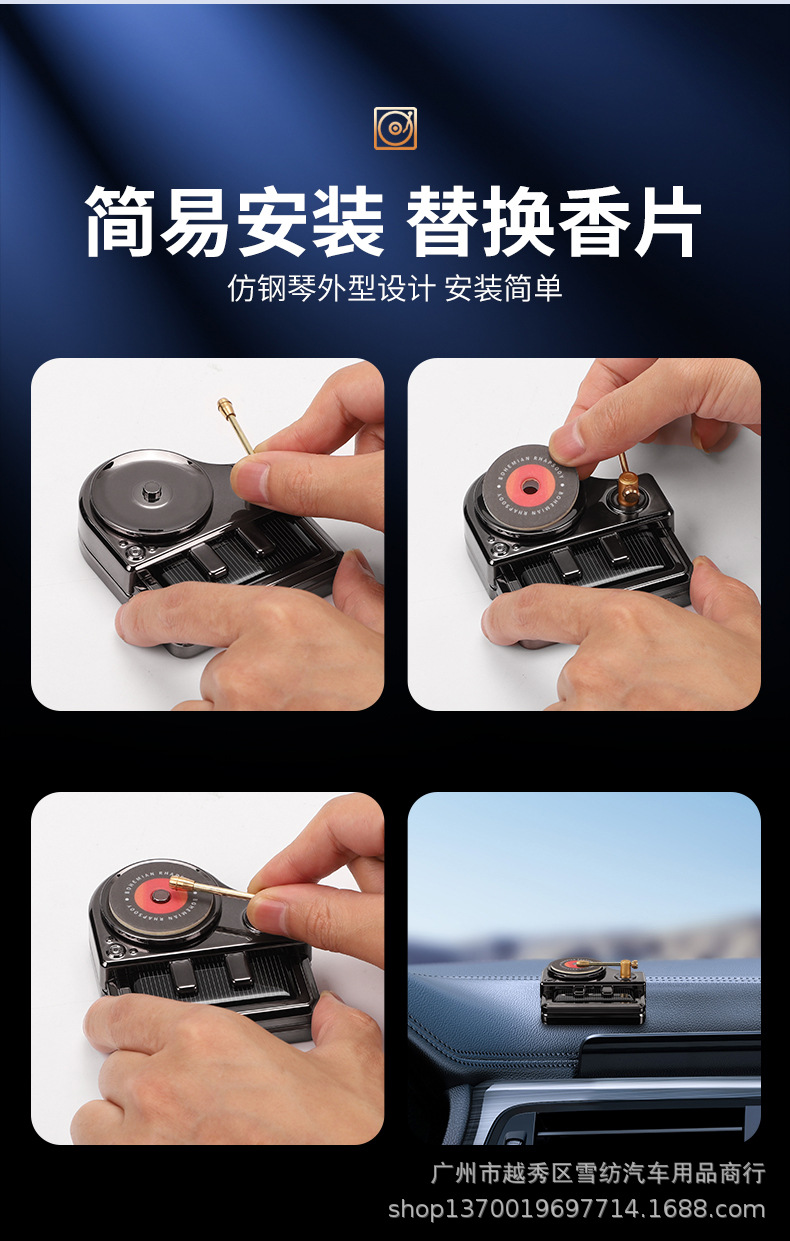 简易安装 替换香片

仿钢琴外型设计 安装简单

BOHEMIAN RHAPSODY

BOHEMIAN RHAPSODY

广州市越秀区雪纺汽车用品商行
shop1370019697714.1688.com