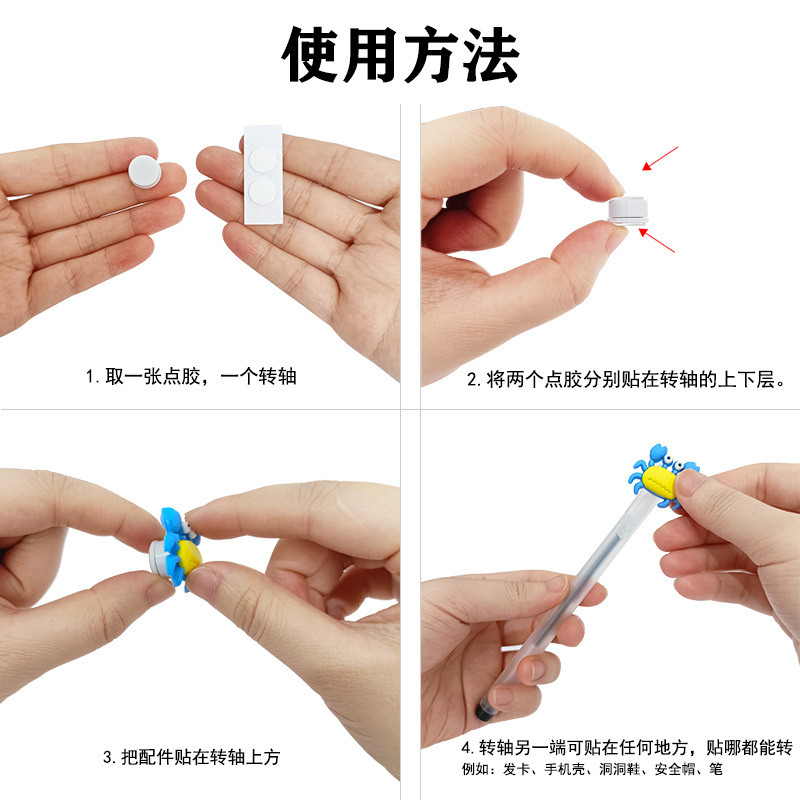 使用方法

1. 取一张点胶，一个转轴

2. 将两个点胶分别贴在转轴的上下层。

3. 把配件贴在转轴上方

4. 转轴另一端可贴在任何地方，贴哪都能转
例如：发卡、手机壳、洞洞鞋、安全帽、笔