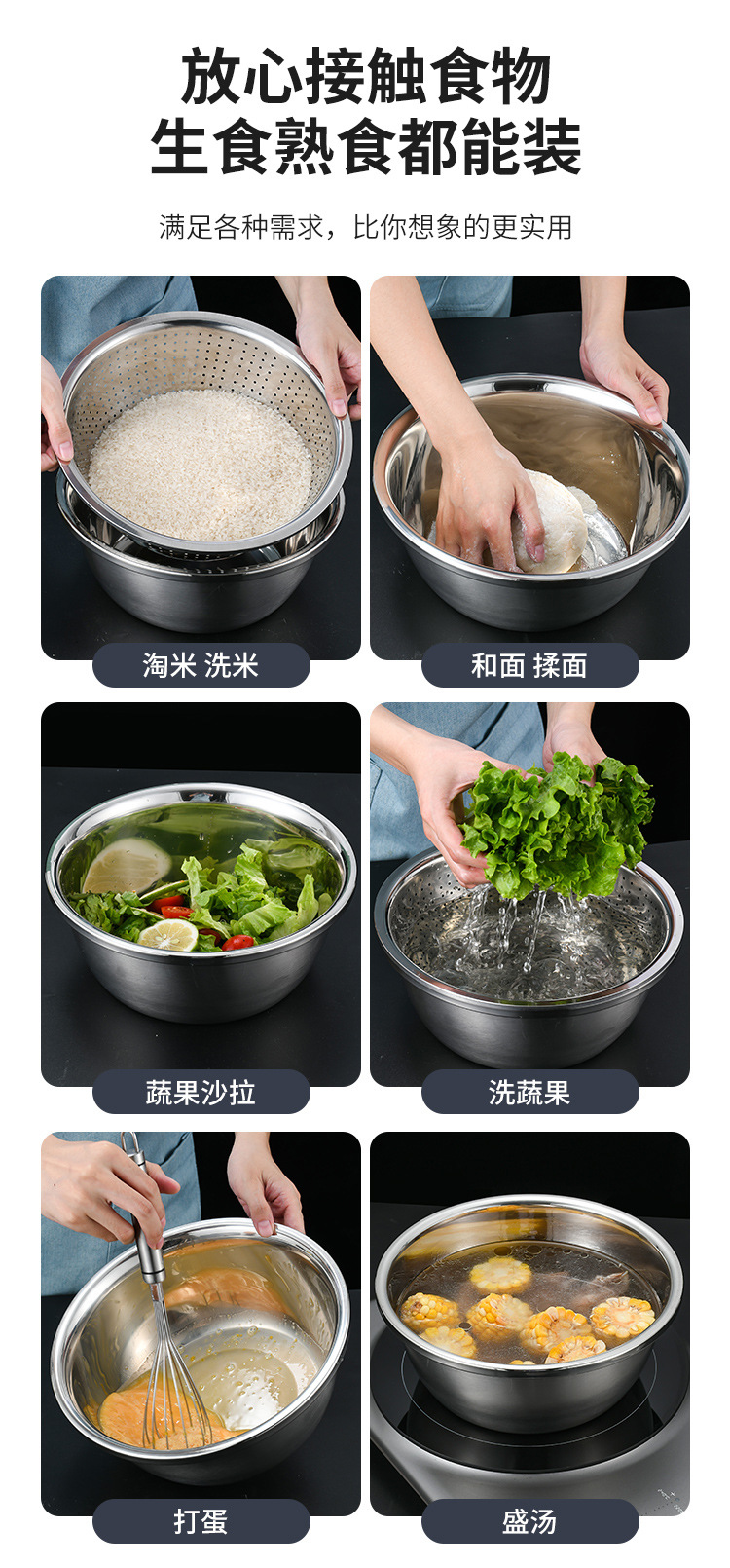 放心接触食物
生食熟食都能装

满足各种需求，比你想象的更实用

淘米 洗米

和面 揉面

蔬果沙拉

洗蔬果

打蛋

盛汤