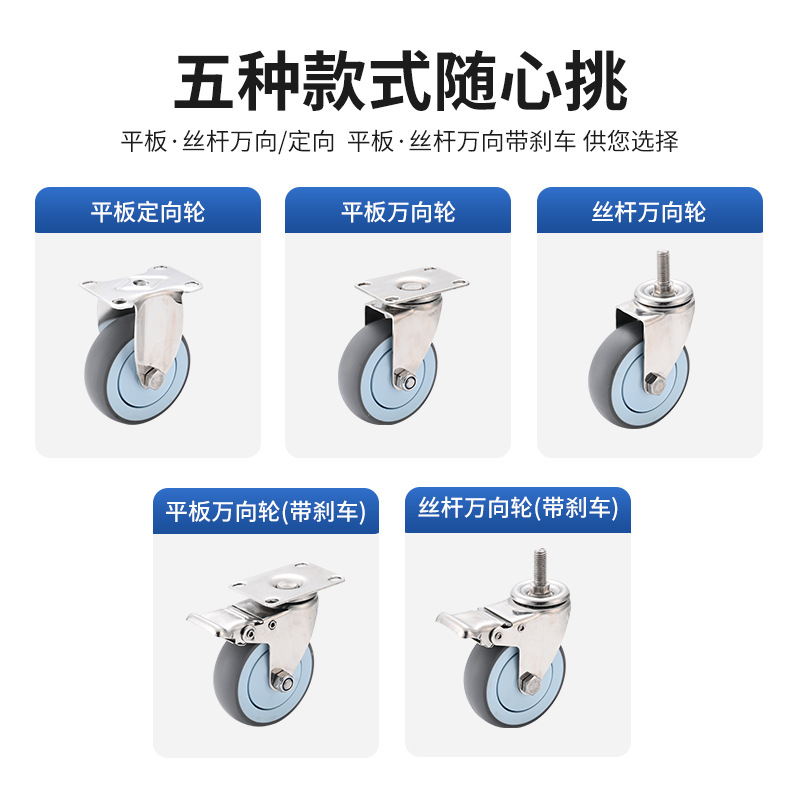 五种款式随心挑

平板·丝杆万向/定向 平板·丝杆万向带刹车 供您选择

平板定向轮

平板万向轮

丝杆万向轮

平板万向轮(带刹车)

丝杆万向轮(带刹车)