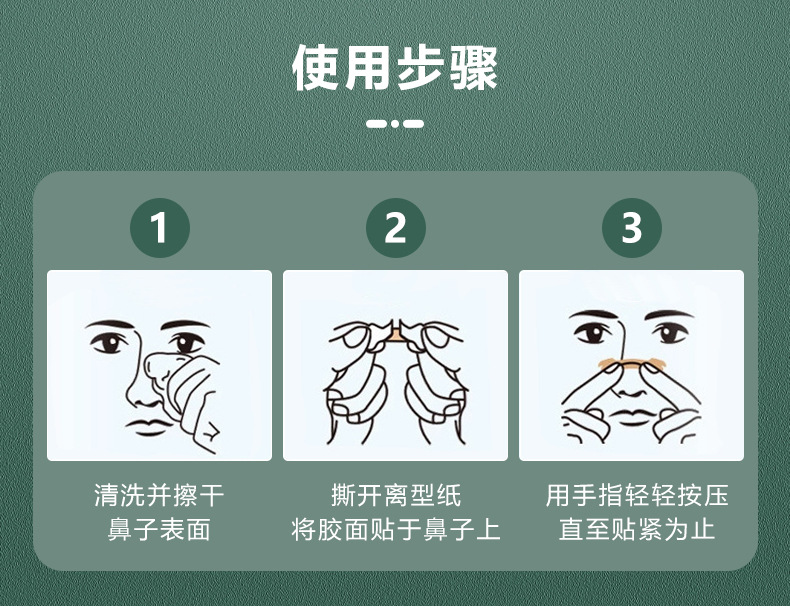 使用步骤

1

清洗并擦干
鼻子表面

2

撕开离型纸
将胶面贴于鼻子上

3

用手指轻轻按压
直至贴紧为止