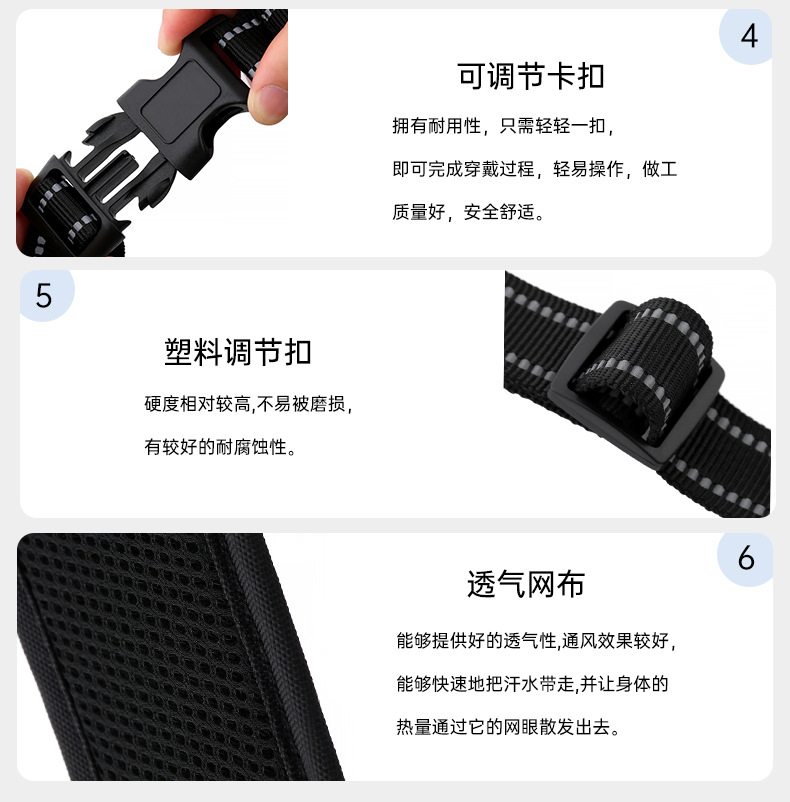 4

可调节卡扣

拥有耐用性，只需轻轻一扣，即可完成穿戴过程，轻易操作，做工质量好，安全舒适。

5

塑料调节扣

硬度相对较高,不易被磨损，有较好的耐腐蚀性。

6

透气网布

能够提供好的透气性,通风效果较好，能够快速地把汗水带走,并让身体的热量通过它的网眼散发出去。