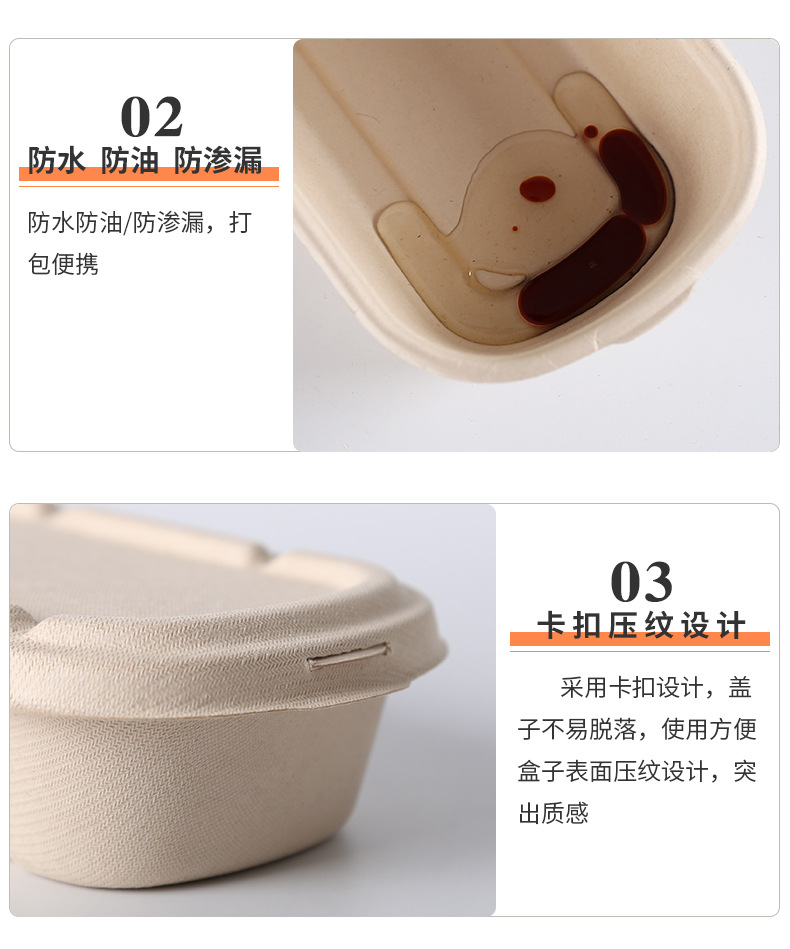 02
防水 防油 防渗漏

防水防油/防渗漏，打包便携

03
卡扣压纹设计

采用卡扣设计，盖子不易脱落，使用方便盒子表面压纹设计，突出质感