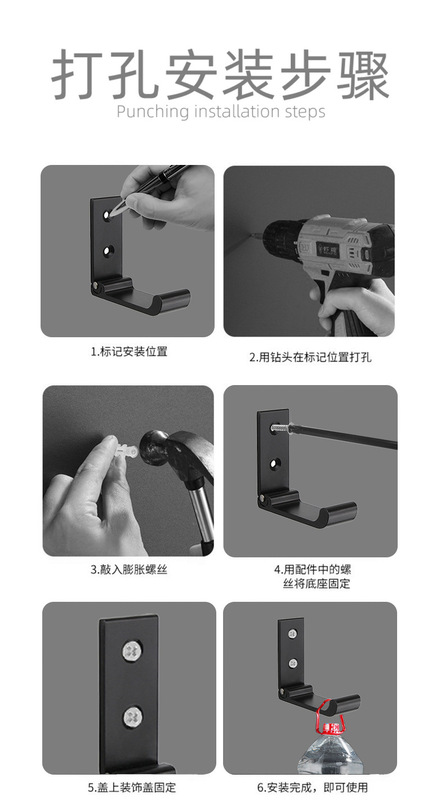 打孔安装步骤
Punching installation steps

1.标记安装位置

2.用钻头在标记位置打孔

3.敲入膨胀螺丝

4.用配件中的螺丝将底座固定

5.盖上装饰盖固定

6.安装完成，即可使用