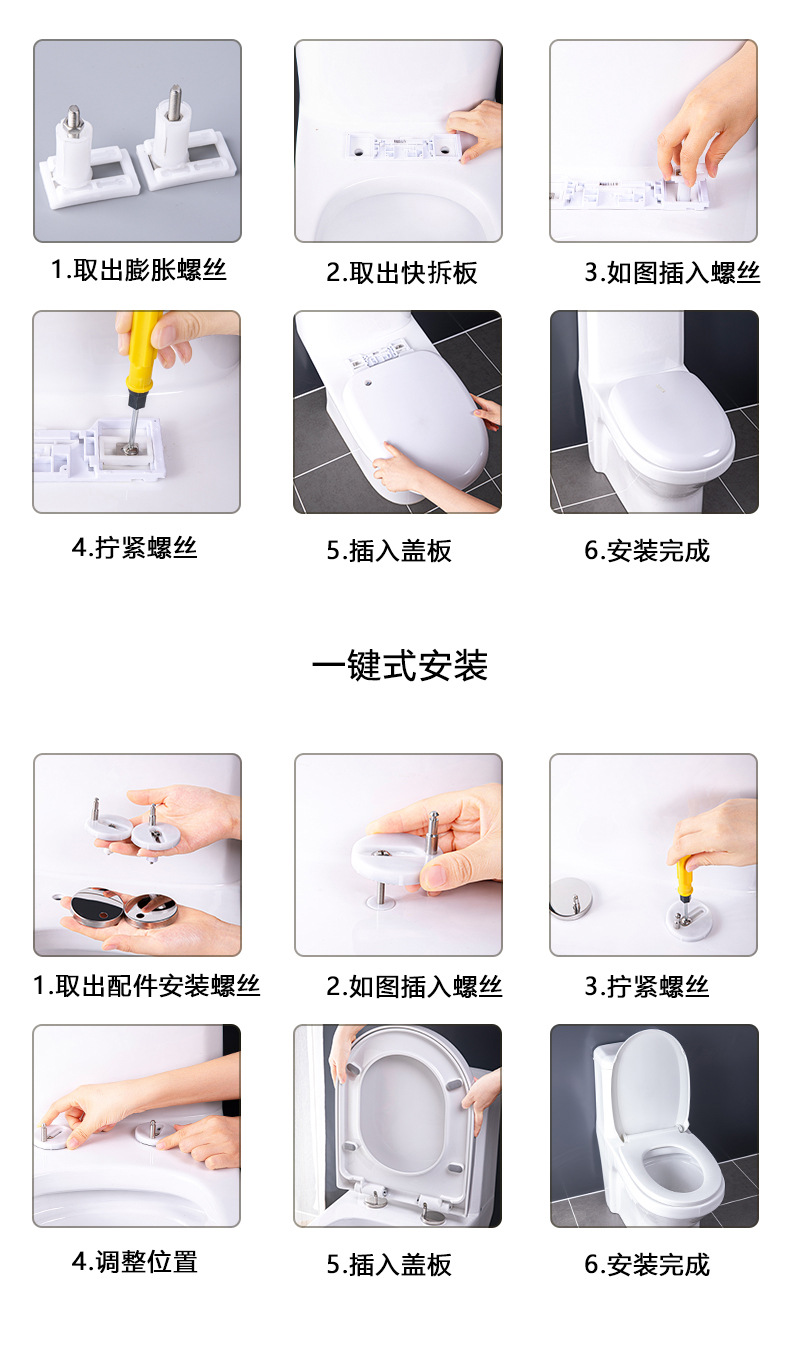 1.取出膨胀螺丝

2.取出快拆板

3.如图插入螺丝

4.拧紧螺丝

5.插入盖板

6.安装完成

一键式安装

1.取出配件安装螺丝

2.如图插入螺丝

3.拧紧螺丝

4.调整位置

5.插入盖板

6.安装完成