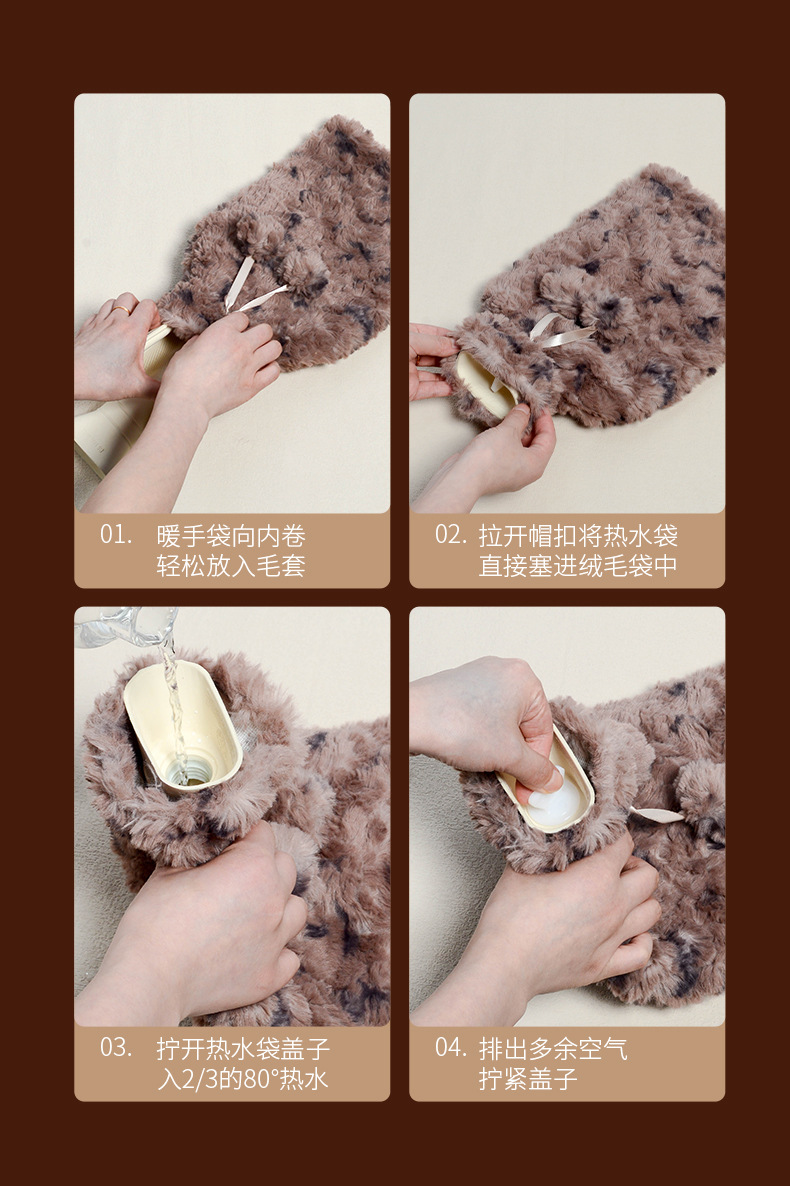 01. 暖手袋向内卷
轻松放入毛套

02. 拉开帽扣将热水袋
直接塞进绒毛袋中

03. 拧开热水袋盖子
入2/3的80°热水

04. 排出多余空气
拧紧盖子