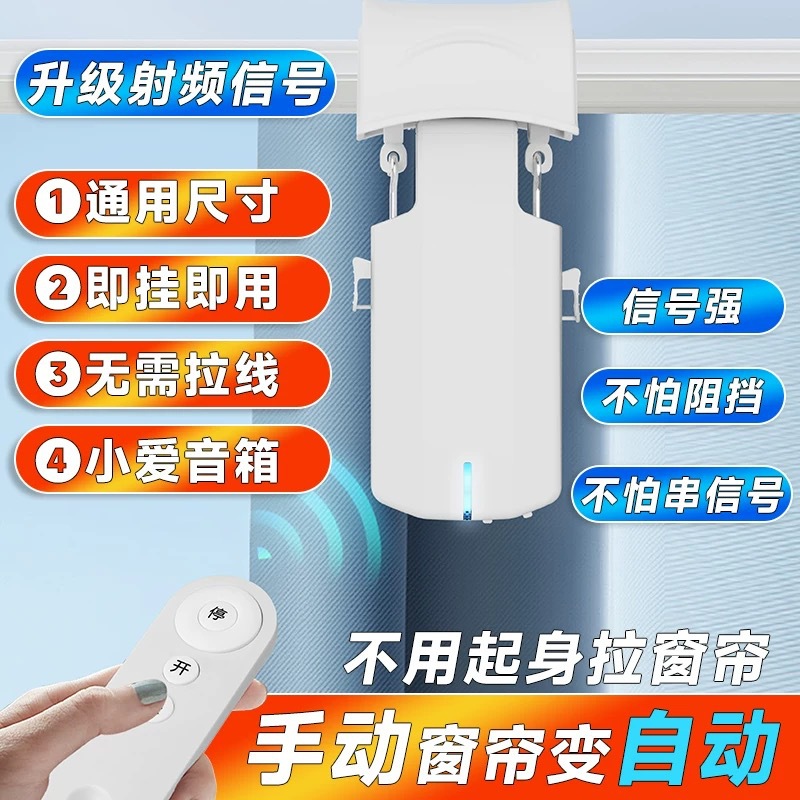 升级射频信号

1 通用尺寸

2 即挂即用

3 无需拉线

4 小爱音箱

信号强

不怕阻挡

不怕串信号

停

开

不用起身拉窗帘

手动窗帘变自动