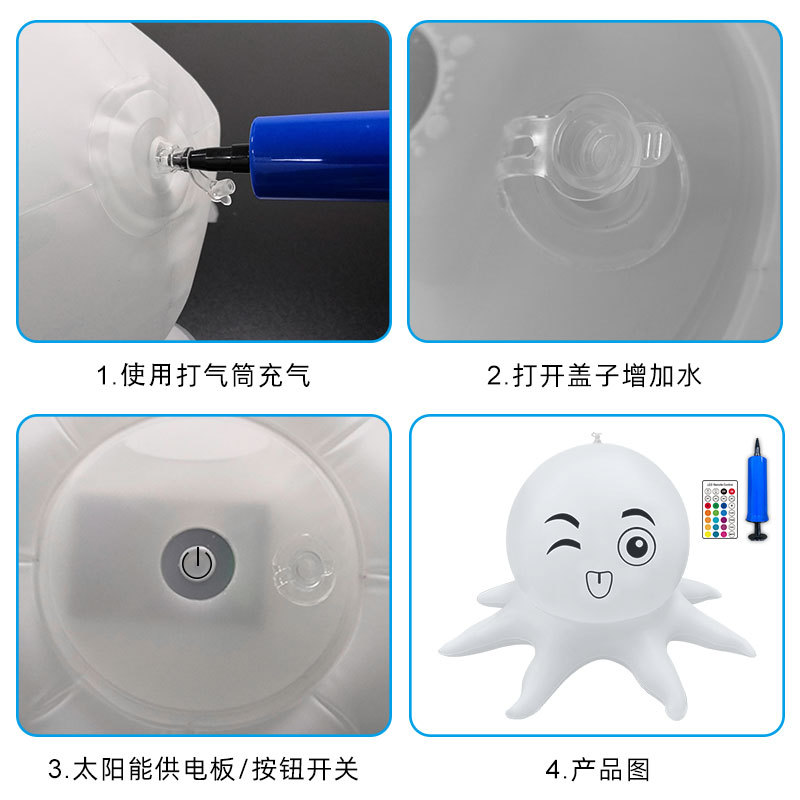 1.使用打气筒充气

2.打开盖子增加水

3.太阳能供电板/按钮开关

4.产品图